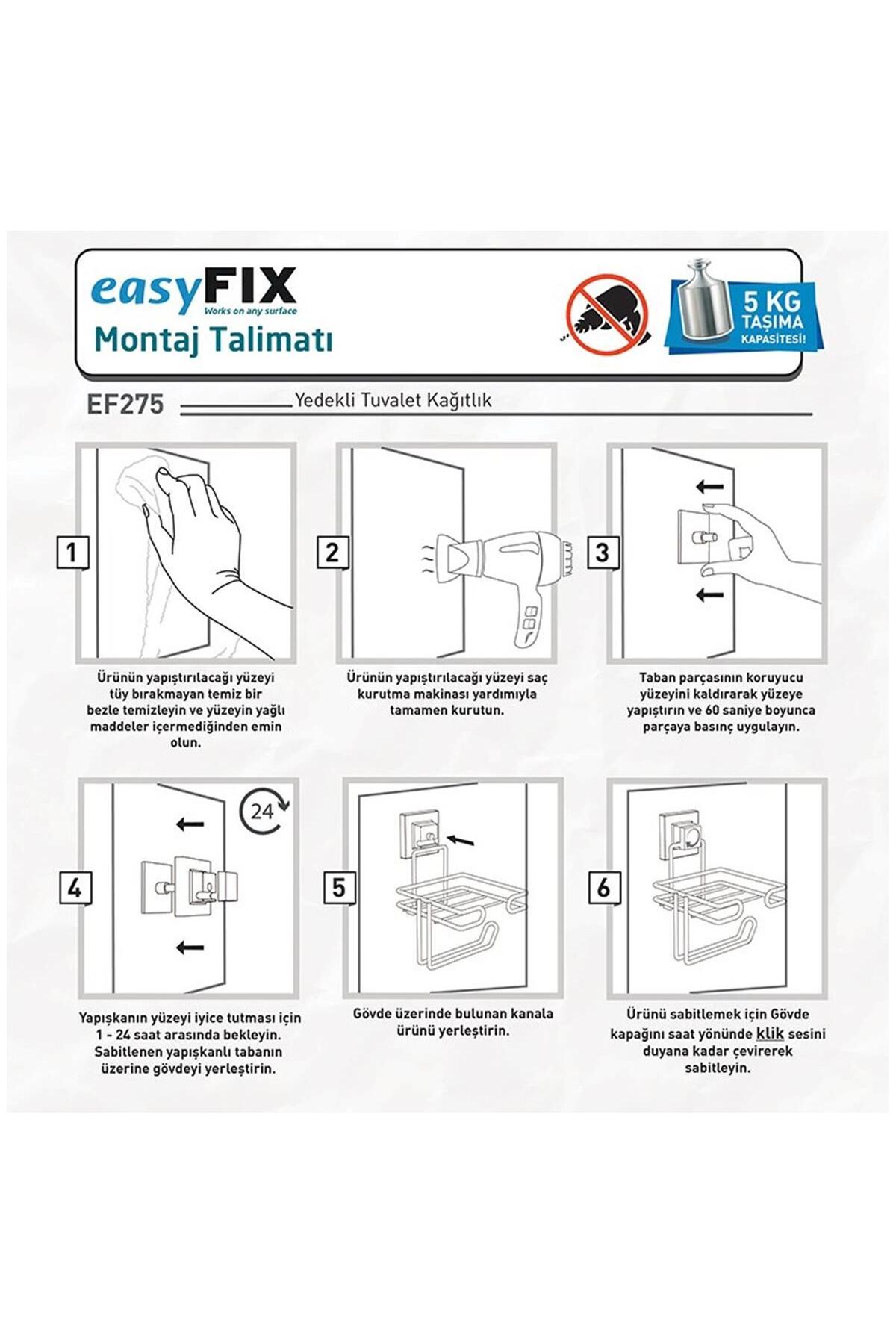 easyFIX
Works on any surface
Montaj Talimatı

5 KG
TAŞIMA
KAPASİTESİ!

EF275 Yedekli Tuvalet Kağıtlık

1

Ürünün yapıştırılacağı yüzeyi tüy bırakmayan temiz bir bezle temizleyin ve yüzeyin yağlı maddeler içermediğinden emin olun.

2

Ürünün yapıştırılacağı yüzeyi saç kurutma makinası yardımıyla tamamen kurutun.

3

Taban parçasının koruyucu yüzeyini kaldırarak yüzeye yapıştırın ve 60 saniye boyunca parçaya basınç uygulayın.

4

24

Yapışkanın yüzeyi iyice tutması için 1 - 24 saat arasında bekleyin. Sabitlenen yapışkanlı tabanın üzerine gövdeyi yerleştirin.

5

Gövde üzerinde bulunan kanala ürünü yerleştirin.

6

Ürünü sabitlemek için Gövde kapağını saat yönünde klik sesini duyana kadar çevirerek sabitleyin.