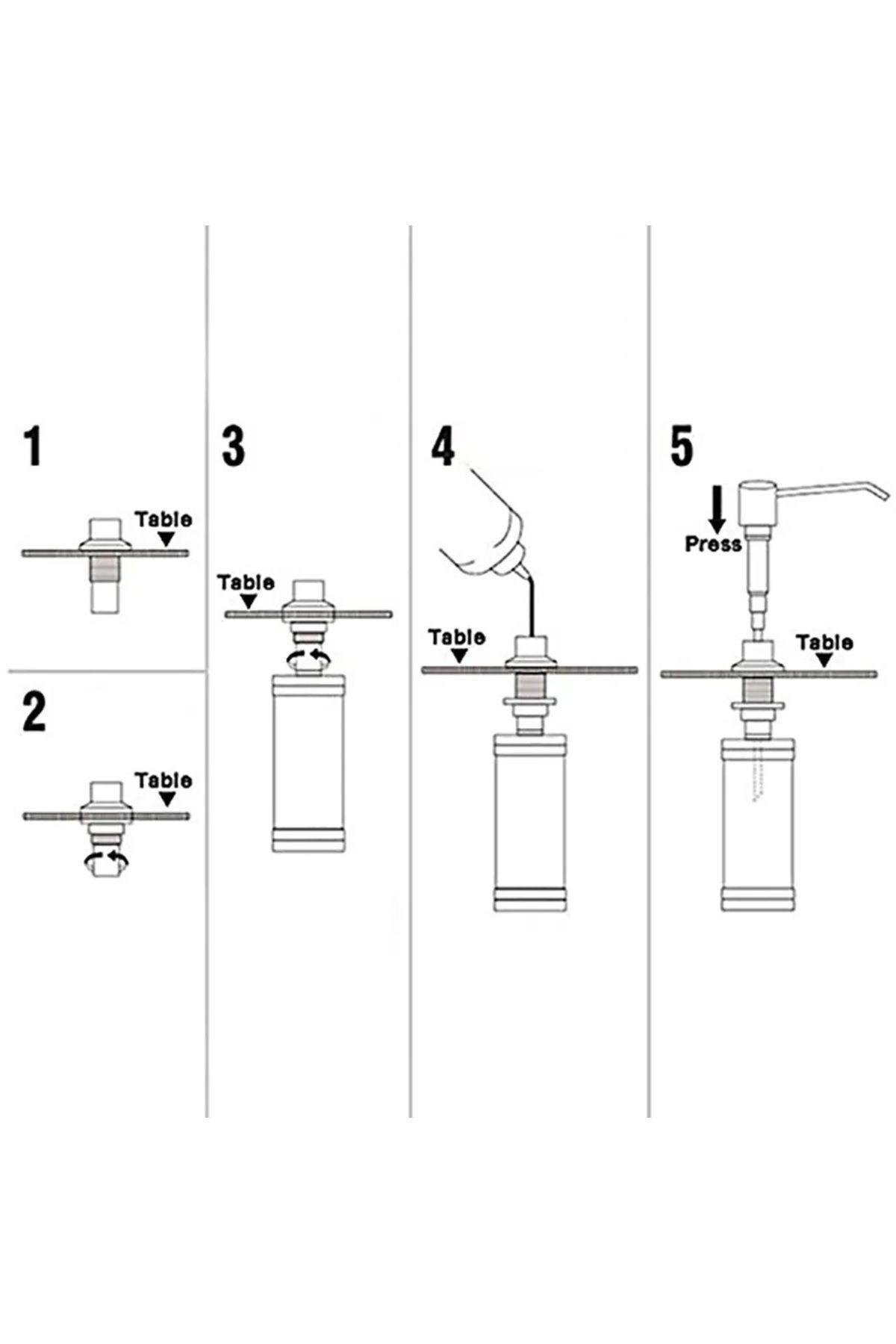 1

Table

2

Table

3

Table

4

Table

5

Press

Table