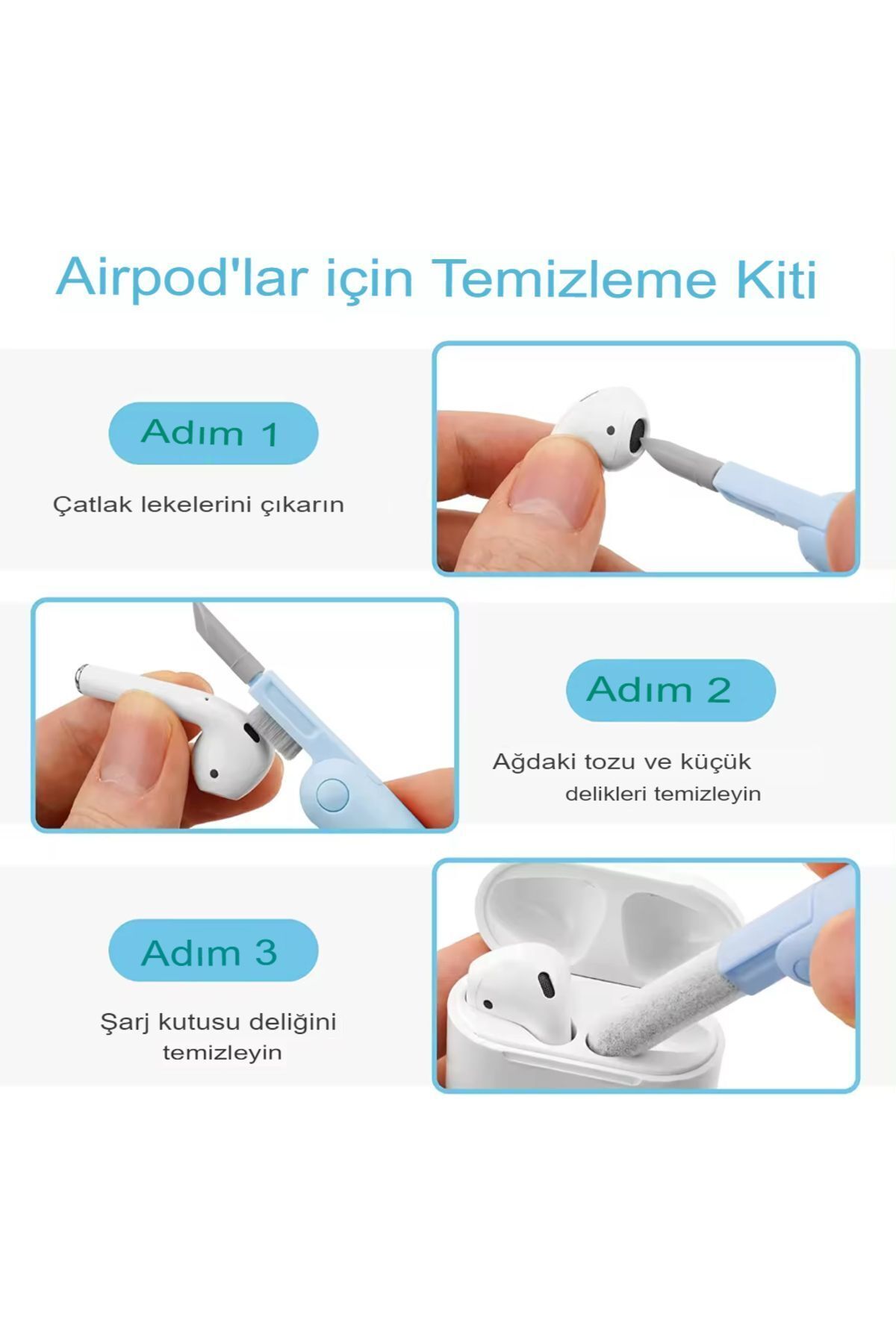 Airpod'lar için Temizleme Kiti

Adım 1

Çatlak lekelerini çıkarın

Adım 2

Ağdaki tozu ve küçük delikleri temizleyin

Adım 3

Şarj kutusu deliğini temizleyin