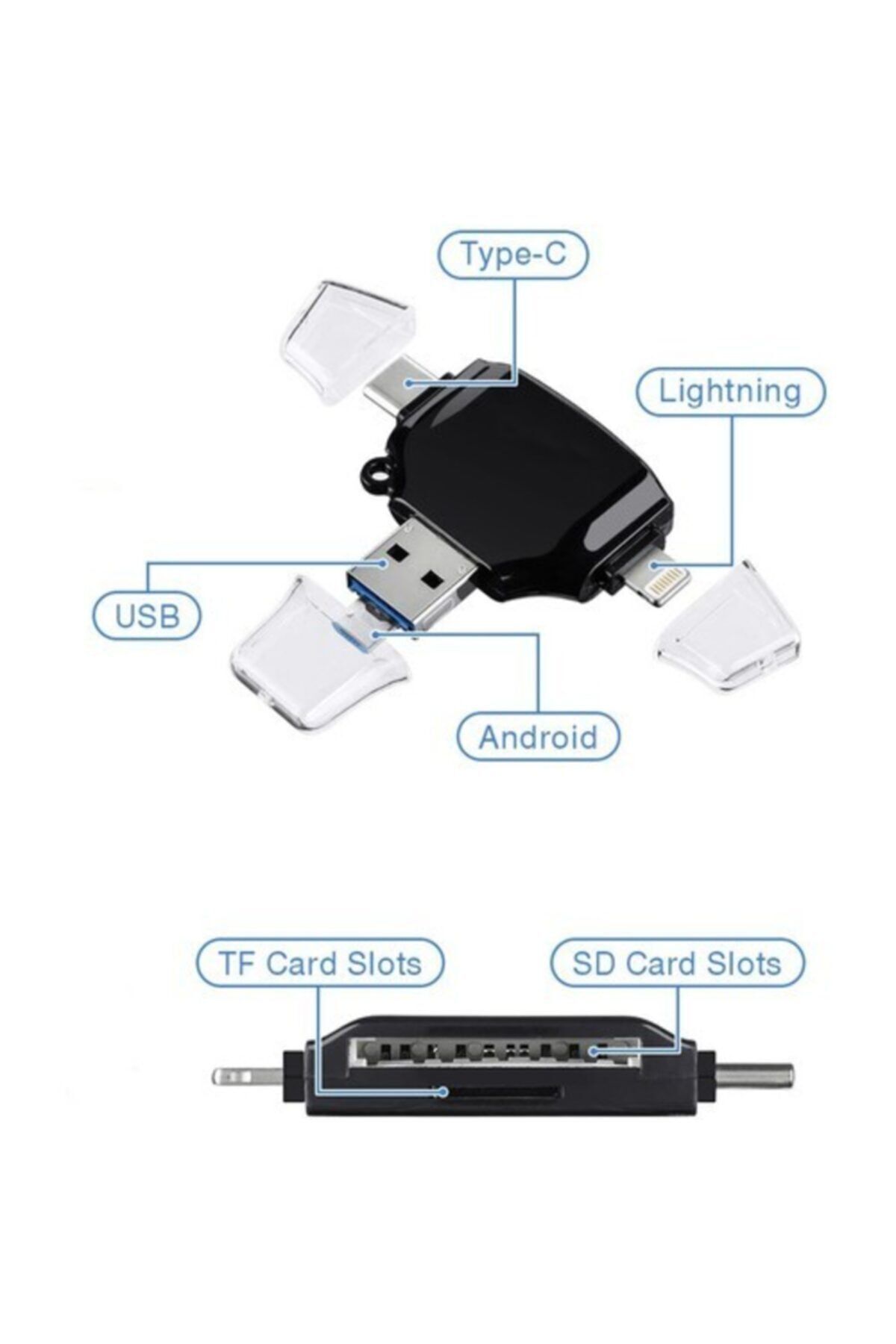 Type-C

Lightning

USB

Android

TF Card Slots

SD Card Slots