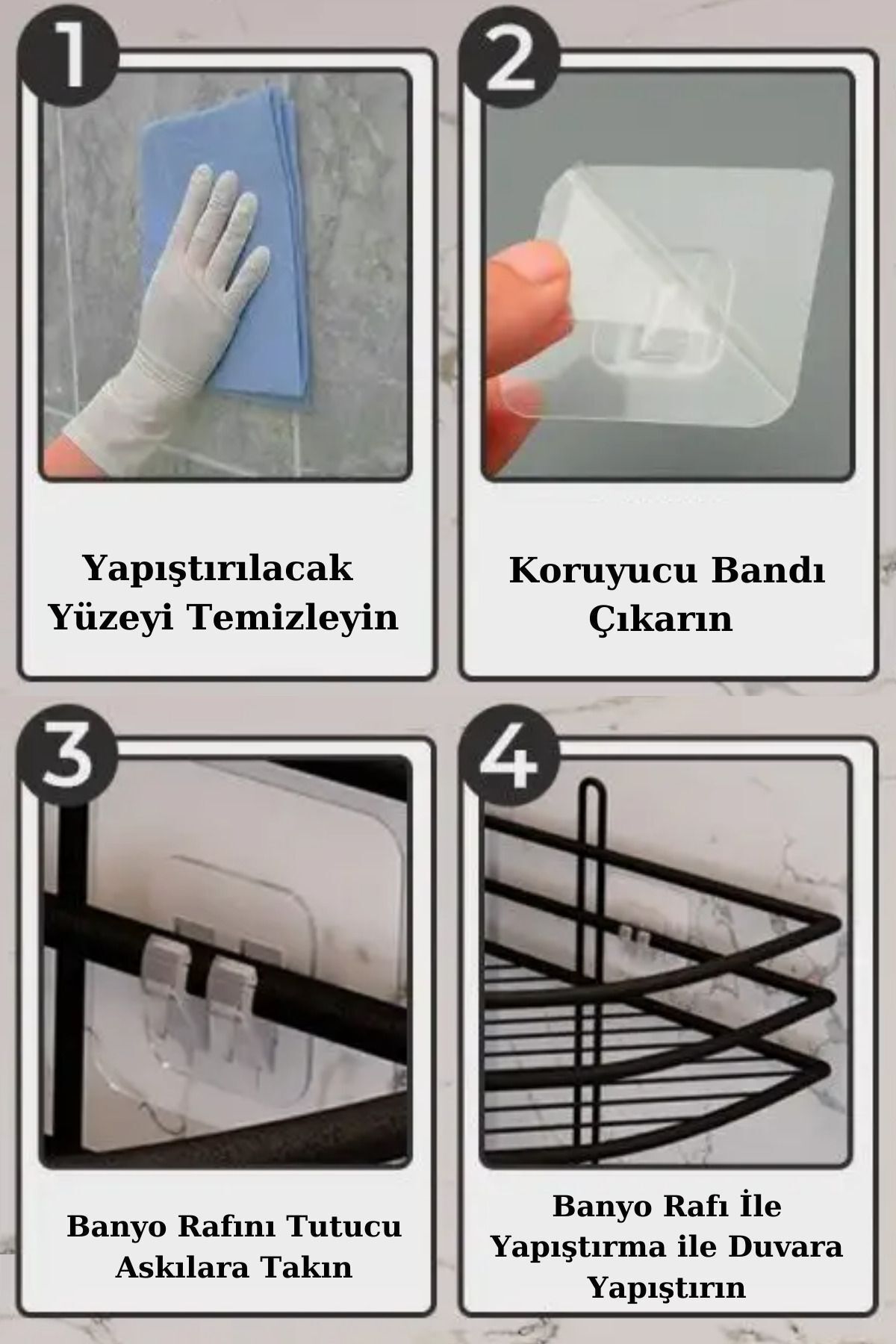 1

Yapıştırılacak Yüzeyi Temizleyin

2

Koruyucu Bandı Çıkarın

3

Banyo Rafını Tutucu Askılara Takın

4

Banyo Rafı İle Yapıştırma ile Duvara Yapıştırın