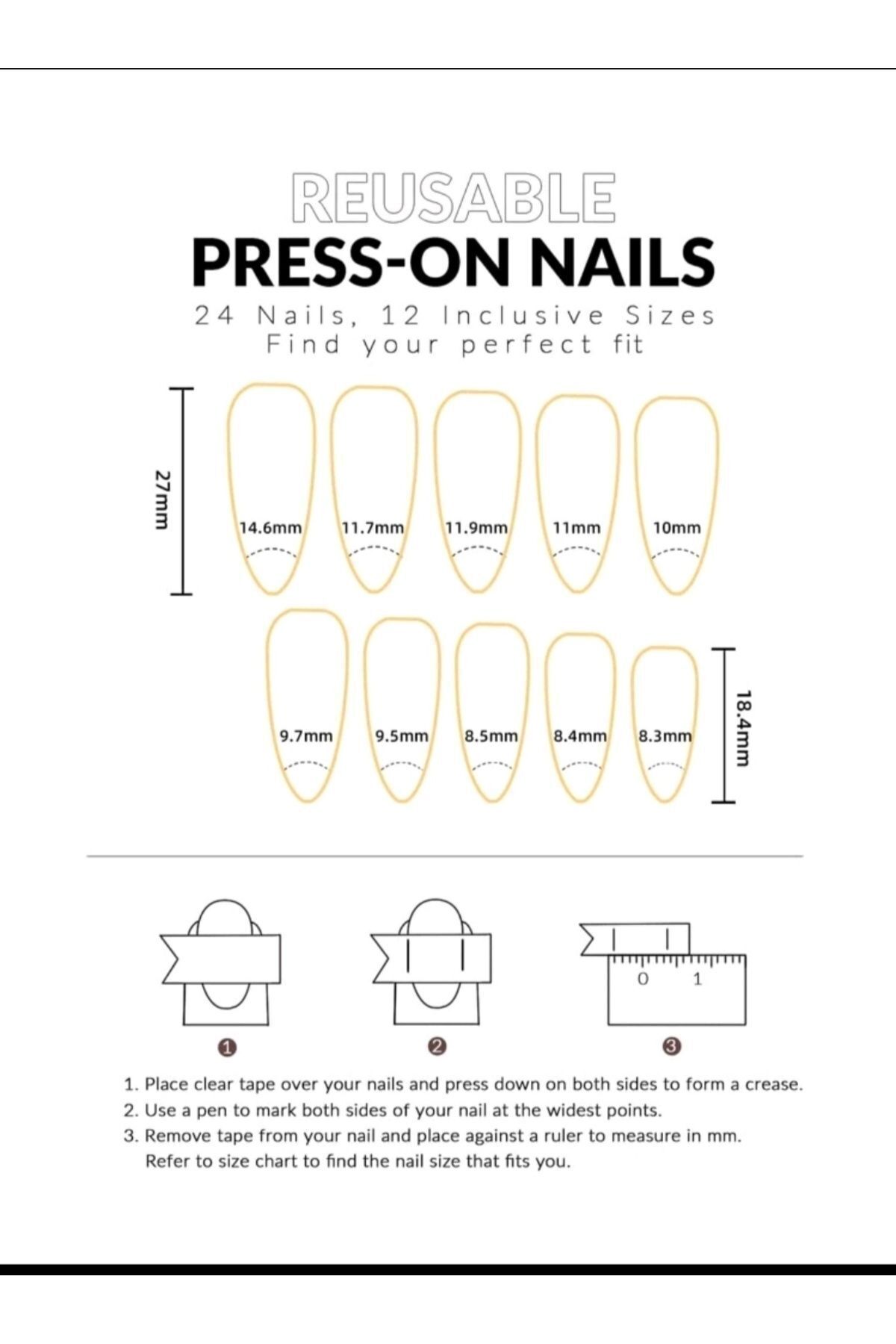 REUSABLE
PRESS-ON NAILS
24 Nails, 12 Inclusive Sizes
Find your perfect fit

27mm

14.6mm 11.7mm 11.9mm 11mm 10mm

9.7mm 9.5mm 8.5mm 8.4mm 8.3mm

18.4mm

0 1

1 2 3

1. Place clear tape over your nails and press down on both sides to form a crease.
2. Use a pen to mark both sides of your nail at the widest points.
3. Remove tape from your nail and place against a ruler to measure in mm. Refer to size chart to find the nail size that fits you.