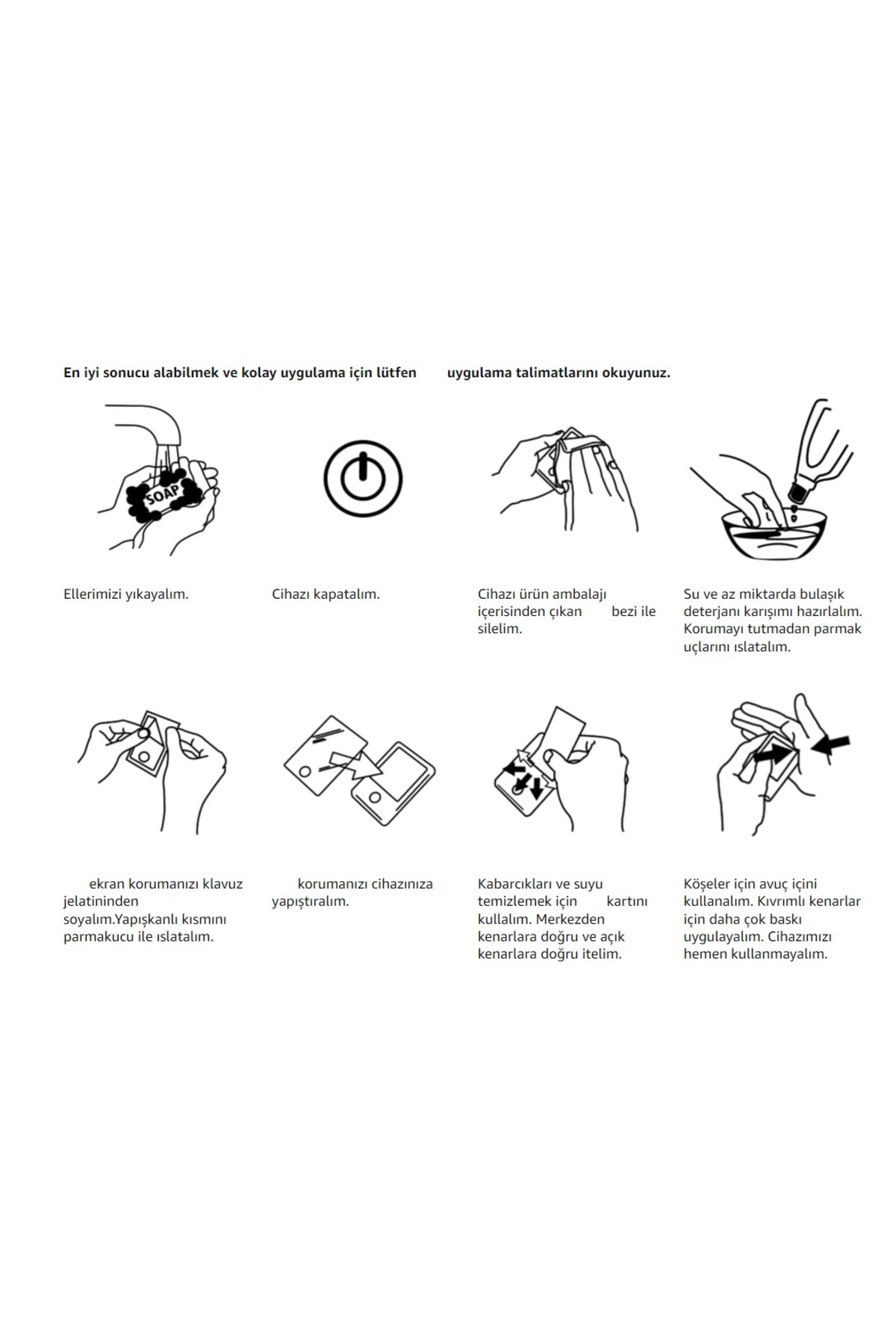 En iyi sonucu alabilmek ve kolay uygulama için lütfen uygulama talimatlarını okuyunuz.

SOAP

Ellerimizi yıkayalım.

Cihazı kapatalım.

Cihazı ürün ambalajı içerisinden çıkan bezi ile silelim.

Su ve az miktarda bulaşık deterjanı karışımı hazırlalım. Korumayı tutmadan parmak uçlarını ıslatalım.

ekran korumanızı klavuz jelatininden soyalım.Yapışkanlı kısmını parmakucu ile ıslatalım.

korumanızı cihazınıza yapıştıralım.

Kabarcıkları ve suyu temizlemek için kartını kullalım. Merkezden kenarlara doğru ve açık kenarlara doğru itelim.

Köşeler için avuç içini kullanalım. Kıvrımlı kenarlar için daha çok baskı uygulayalım. Cihazımızı hemen kullanmayalım.