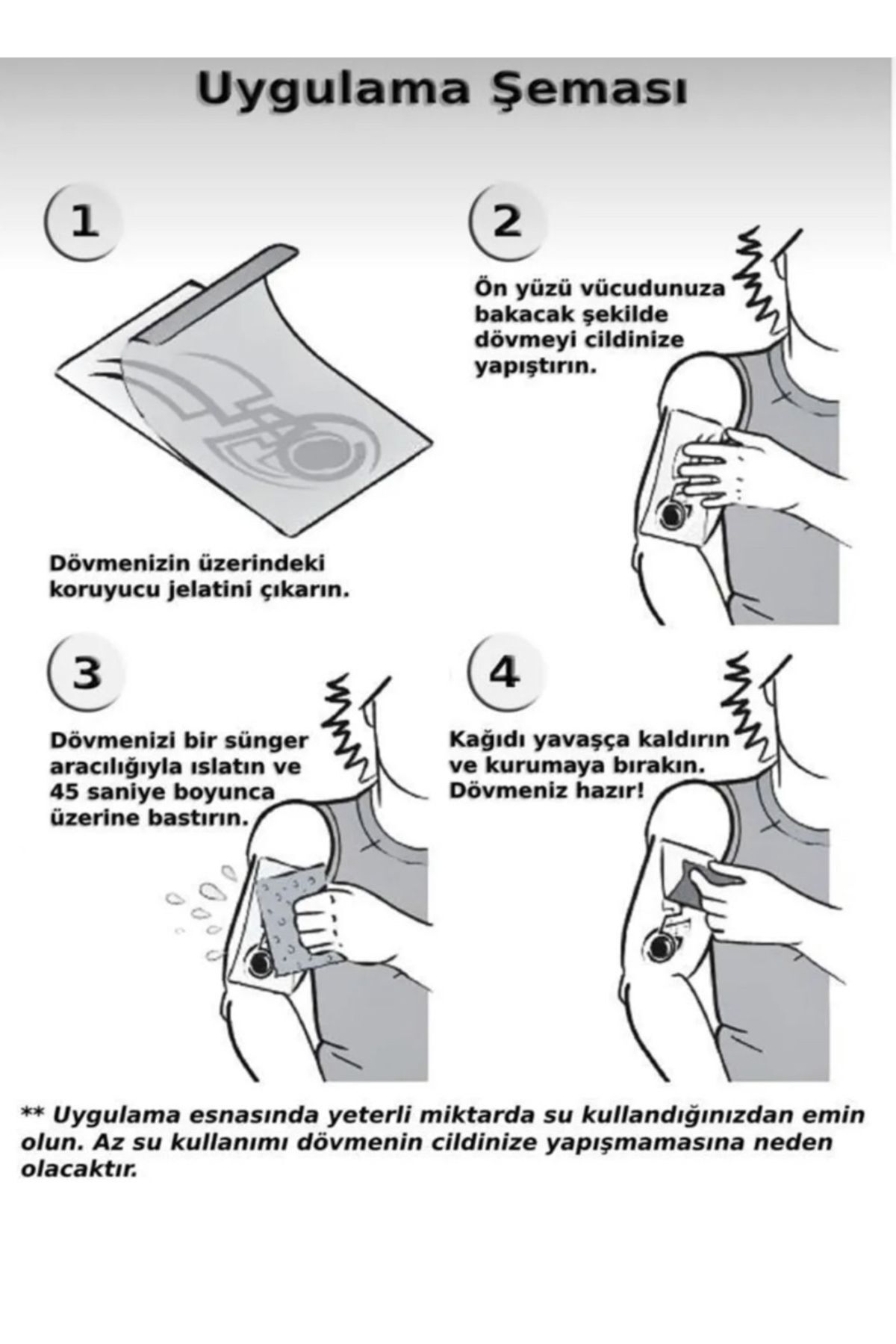 Uygulama Şeması

1

Dövmenizin üzerindeki koruyucu jelatini çıkarın.

2

Ön yüzü vücudunuza bakacak şekilde dövmeyi cildinize yapıştırın.

3

Dövmenizi bir sünger aracılığıyla ıslatın ve 45 saniye boyunca üzerine bastırın.

4

Kağıdı yavaşça kaldırın ve kurumaya bırakın. Dövmeniz hazır!

** Uygulama esnasında yeterli miktarda su kullandığınızdan emin olun. Az su kullanımı dövmenin cildinize yapışmamasına neden olacaktır.