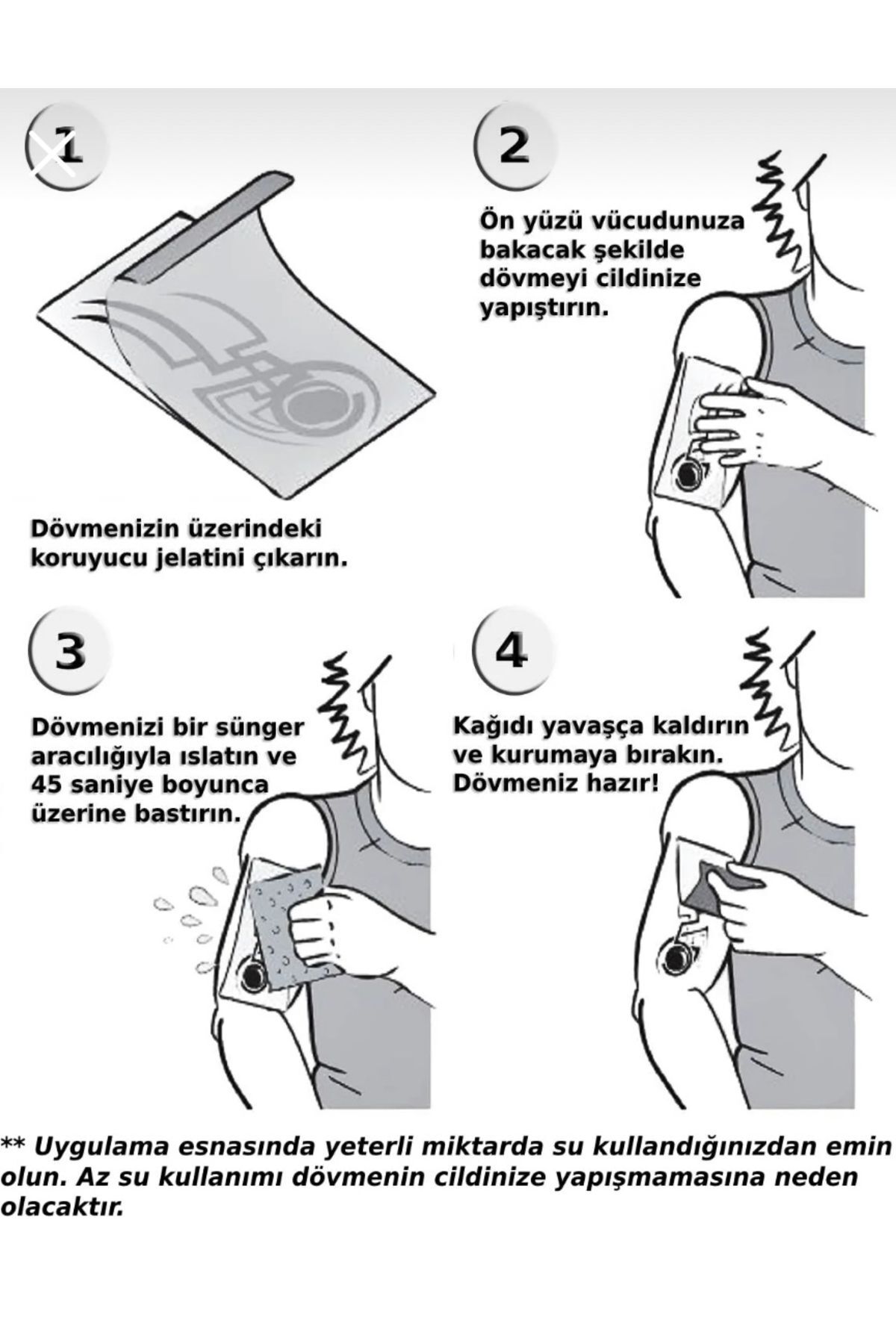 1

Dövmenizin üzerindeki koruyucu jelatini çıkarın.

2

Ön yüzü vücudunuza bakacak şekilde dövmeyi cildinize yapıştırın.

3

Dövmenizi bir sünger aracılığıyla ıslatın ve 45 saniye boyunca üzerine bastırın.

4

Kağıdı yavaşça kaldırın ve kurumaya bırakın. Dövmeniz hazır!

** Uygulama esnasında yeterli miktarda su kullandığınızdan emin olun. Az su kullanımı dövmenin cildinize yapışmamasına neden olacaktır.