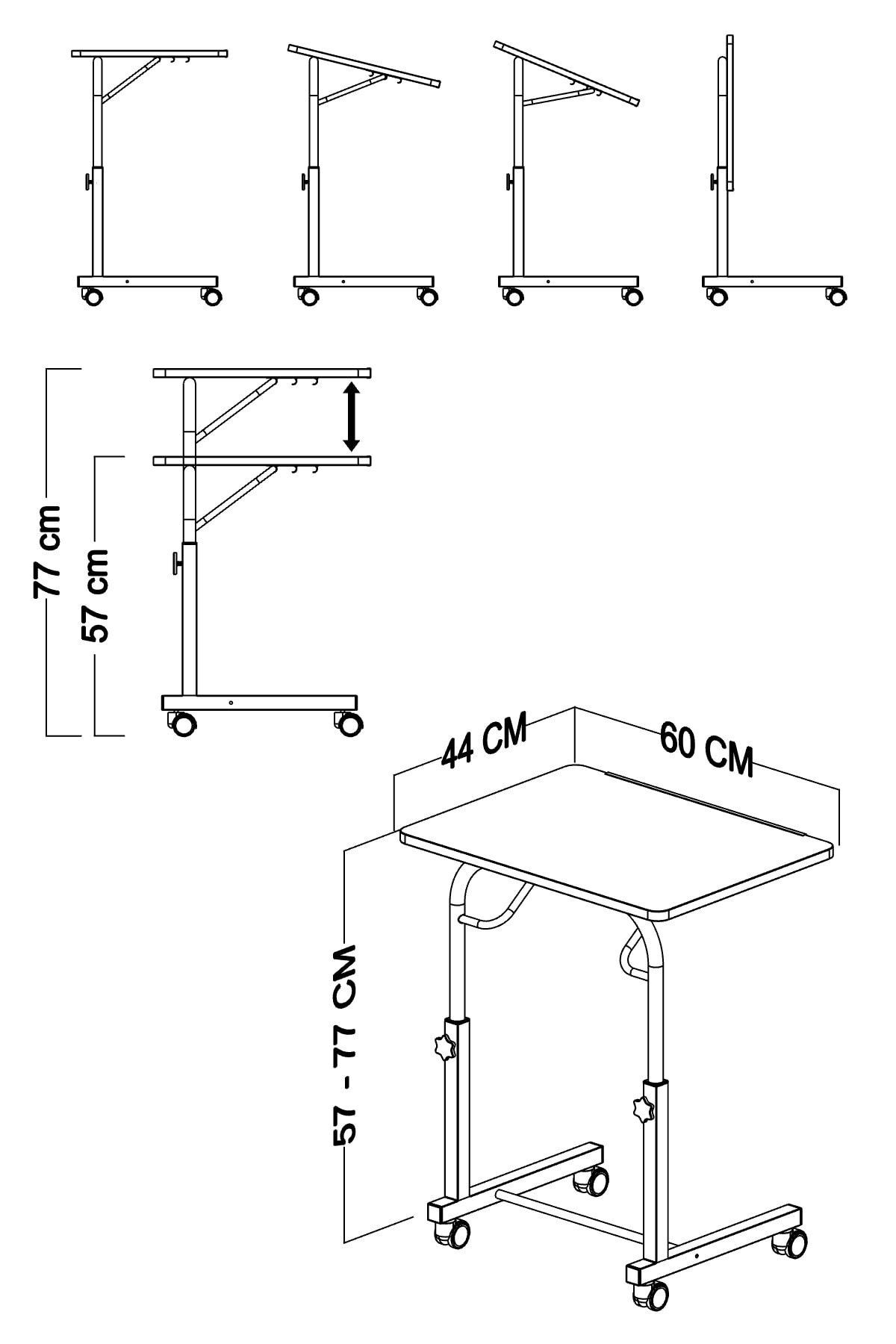 77 cm
57 cm
44 CM
60 CM
57 - 77 CM