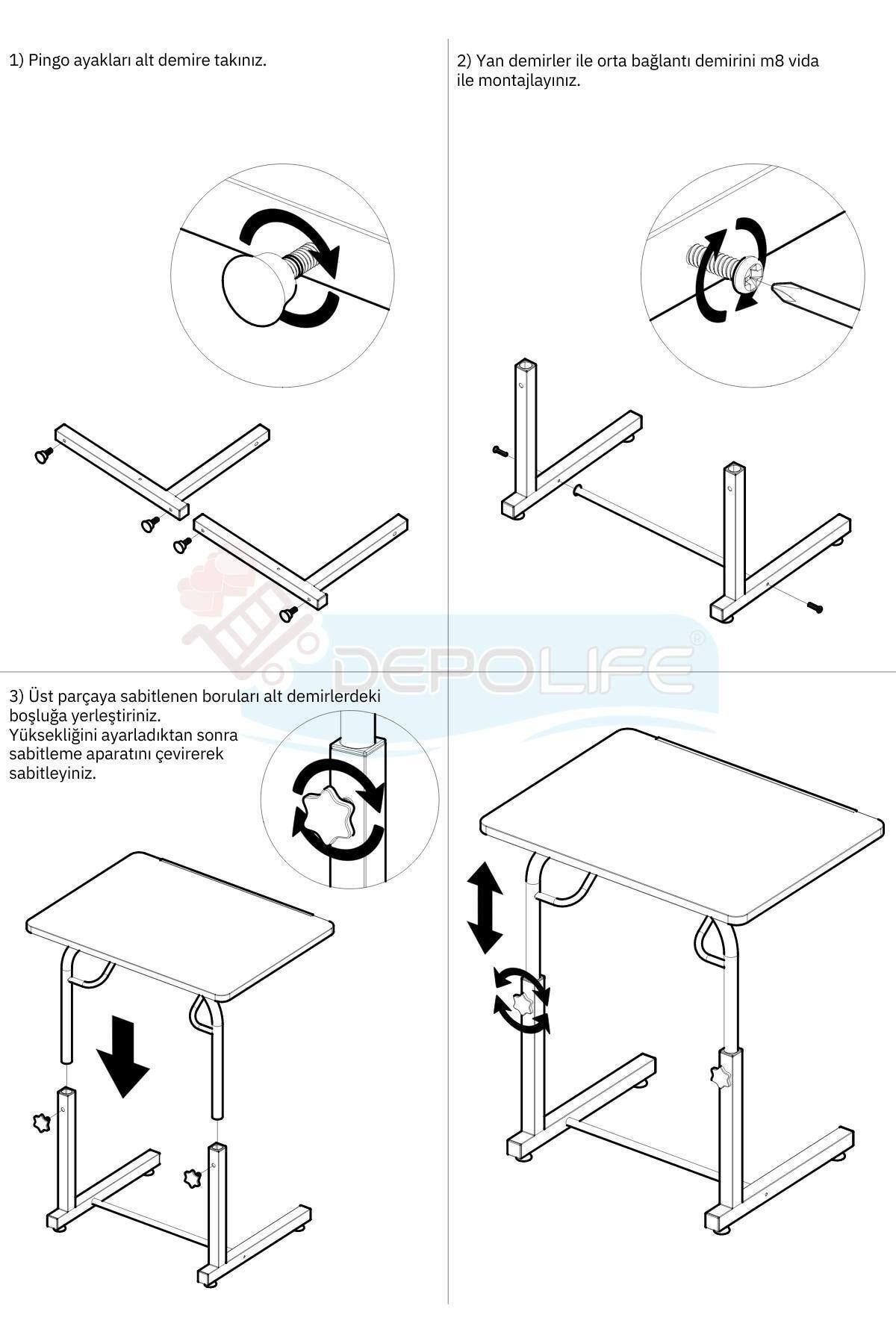 1) Pingo ayakları alt demire takınız.

2) Yan demirler ile orta bağlantı demirini m8 vida ile montajlayınız.

DEPOLIFE®

3) Üst parçaya sabitlenen boruları alt demirlerdeki boşluğa yerleştiriniz.
Yüksekliğini ayarladıktan sonra sabitleme aparatını çevirerek sabitleyiniz.