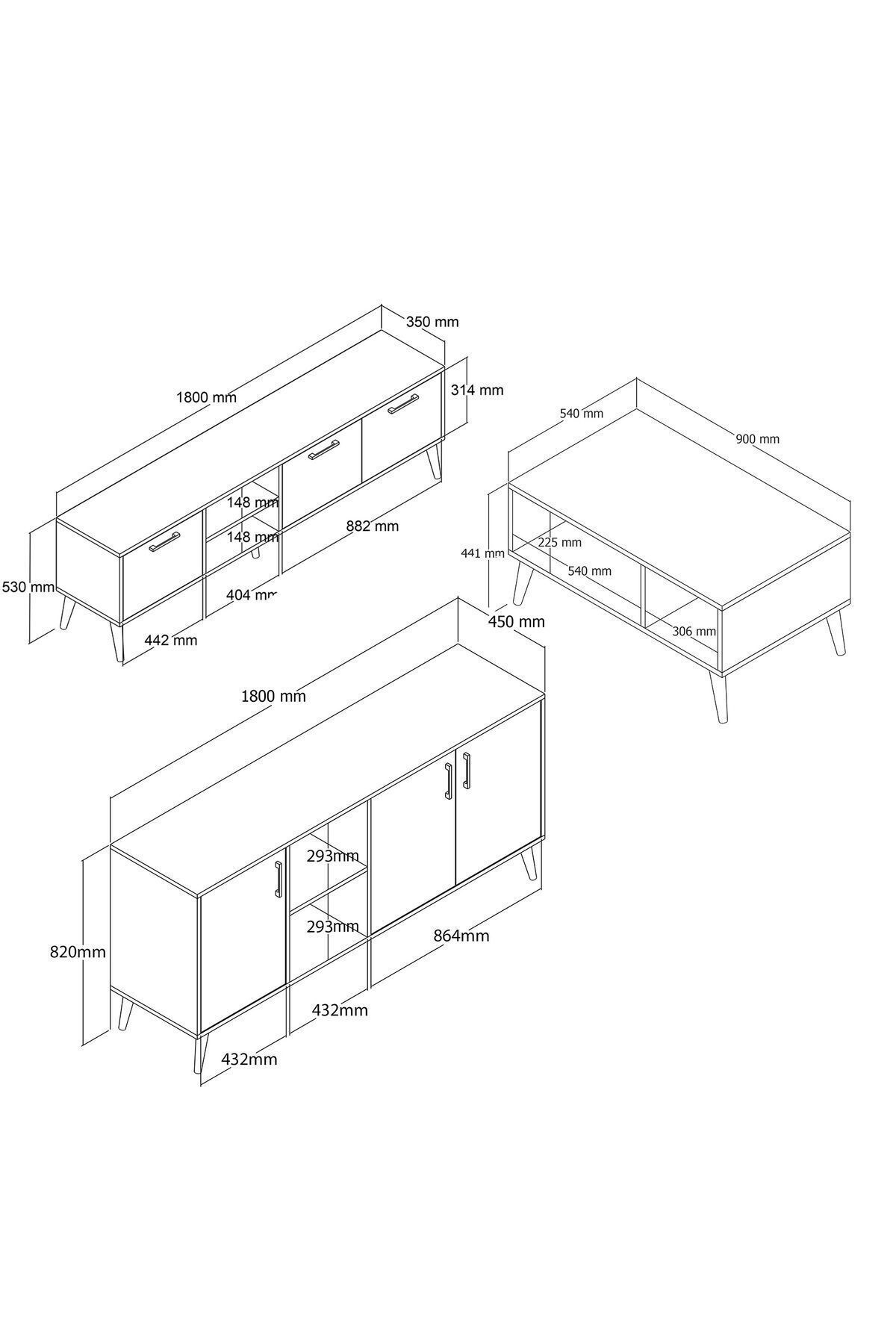 350 mm
1800 mm
314 mm
148 mm
148 mm
882 mm
530 mm
404 mm
442 mm
540 mm
900 mm
441 mm
225 mm
540 mm
306 mm
450 mm
1800 mm
293mm
293mm
864mm
820mm
432mm
432mm