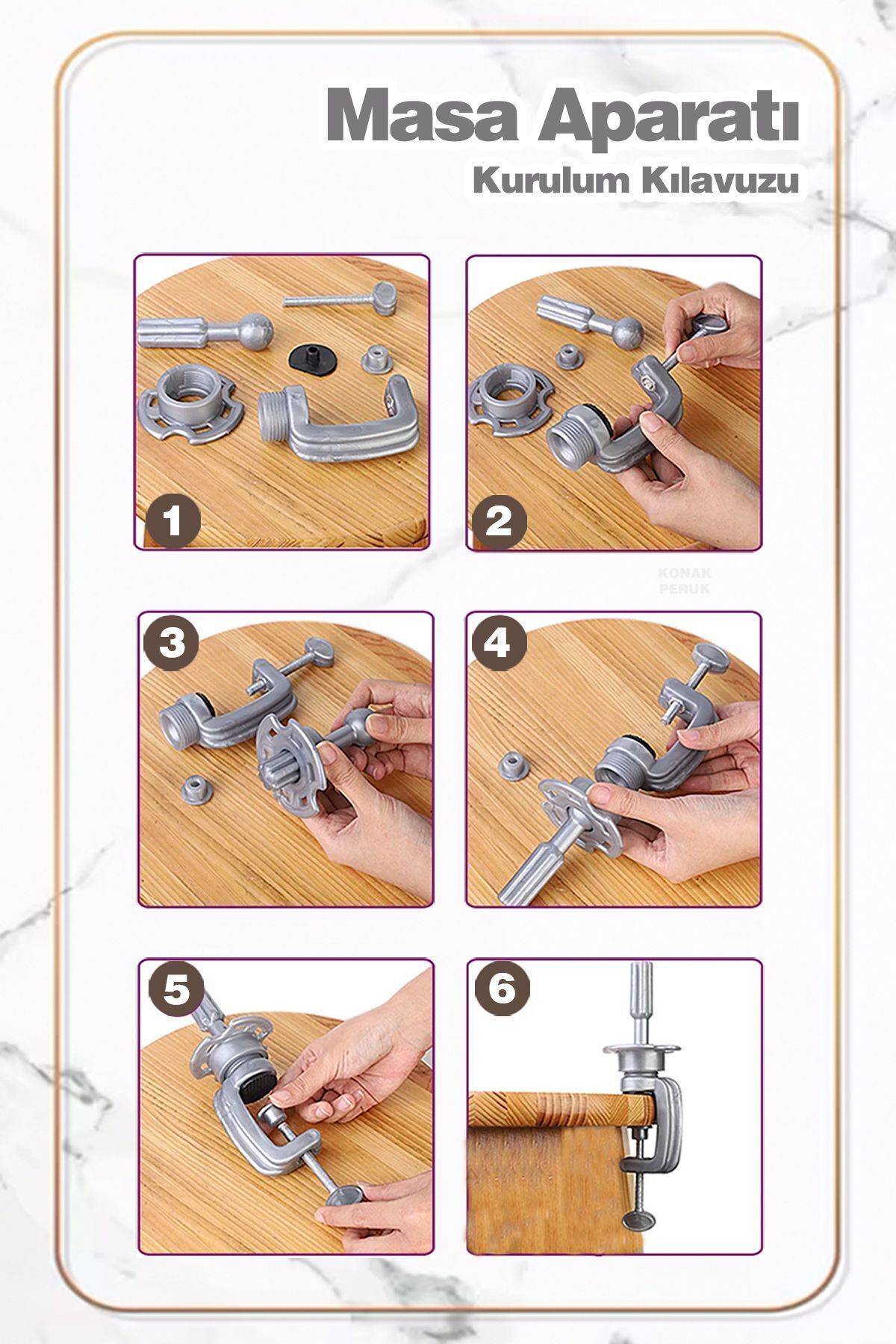 Masa Aparatı
Kurulum Kılavuzu

1

2

KONAK
PERUK

3

4

5

6