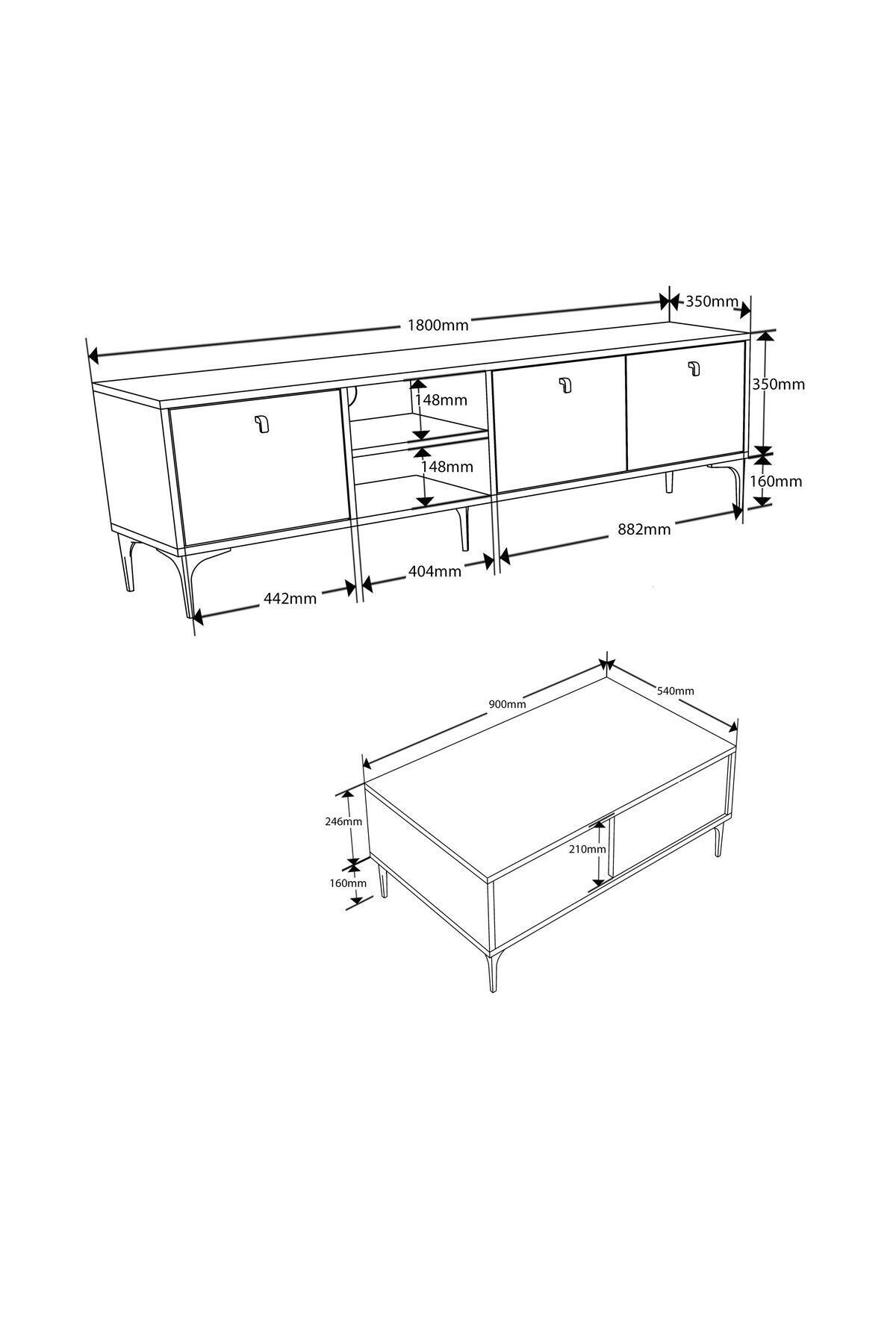 1800mm
350mm
350mm
148mm
148mm
160mm
882mm
404mm
442mm

900mm
540mm
246mm
210mm
160mm