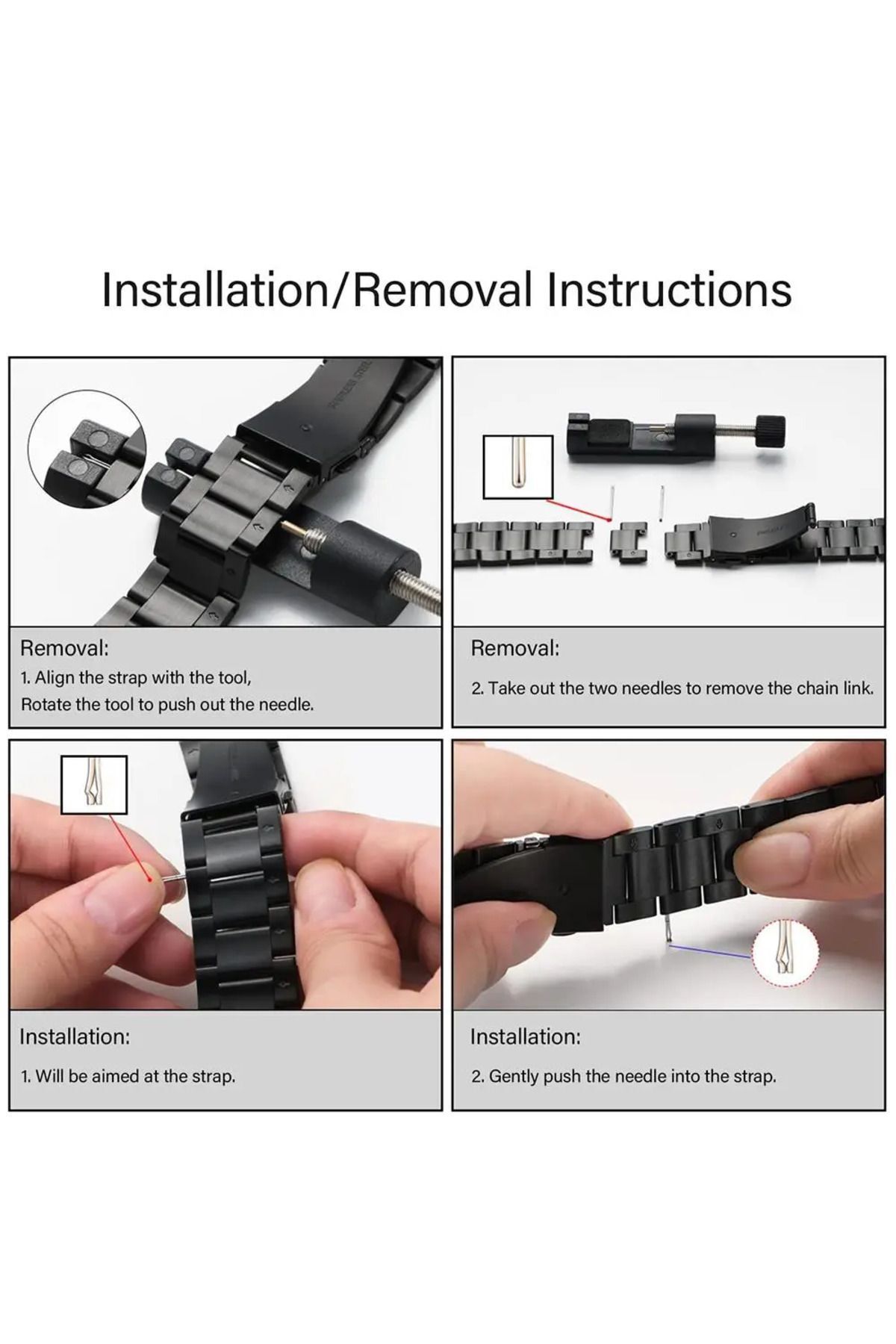 Installation/Removal Instructions

Removal:

1. Align the strap with the tool, Rotate the tool to push out the needle.

Removal:

2. Take out the two needles to remove the chain link.

Installation:

1. Will be aimed at the strap.

Installation:

2. Gently push the needle into the strap.