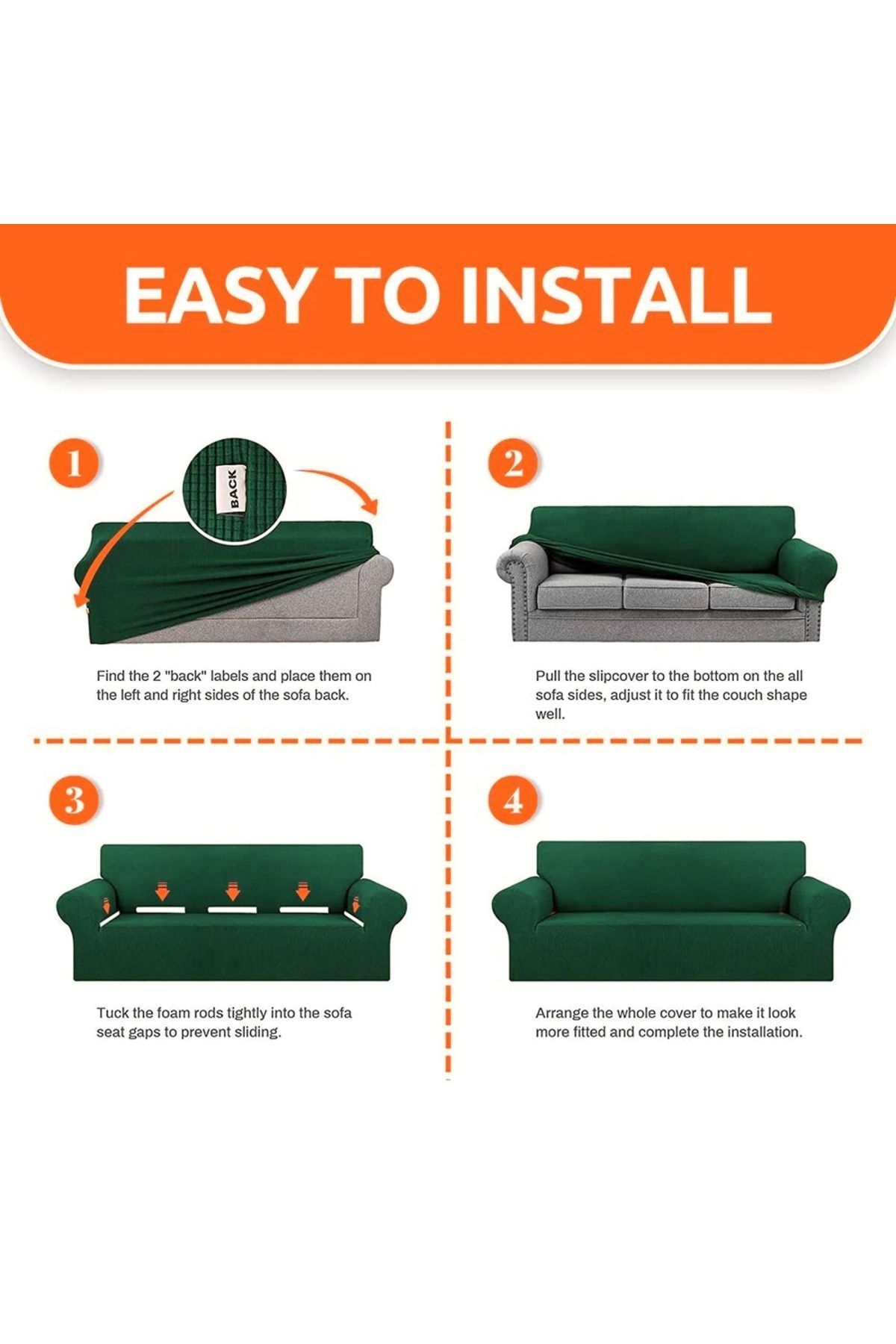 EASY TO INSTALL

1

BACK

Find the 2 "back" labels and place them on the left and right sides of the sofa back.

2

Pull the slipcover to the bottom on the all sofa sides, adjust it to fit the couch shape well.

3

Tuck the foam rods tightly into the sofa seat gaps to prevent sliding.

4

Arrange the whole cover to make it look more fitted and complete the installation.