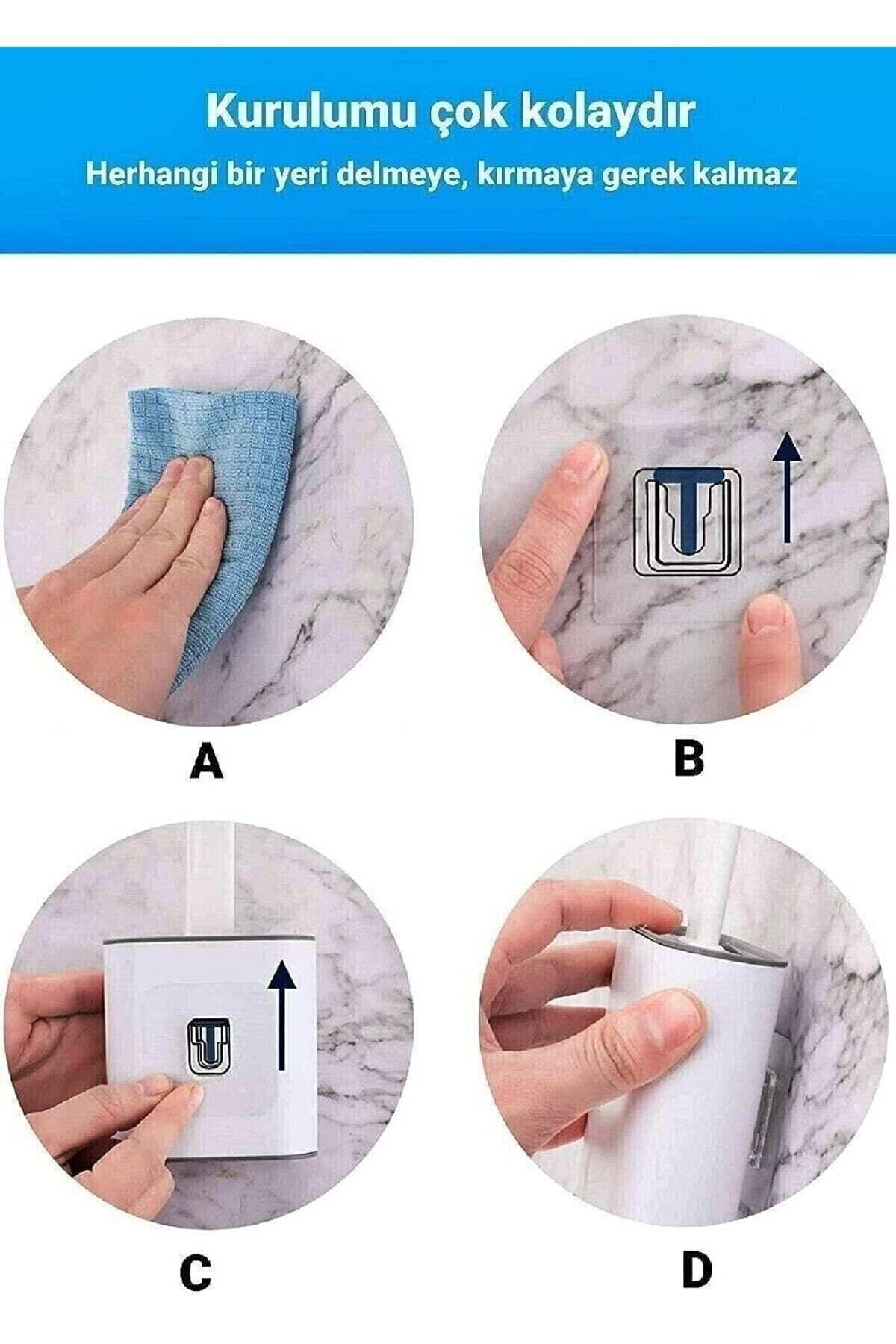 Kurulumu çok kolaydır

Herhangi bir yeri delmeye, kırmaya gerek kalmaz

A

B

C

D