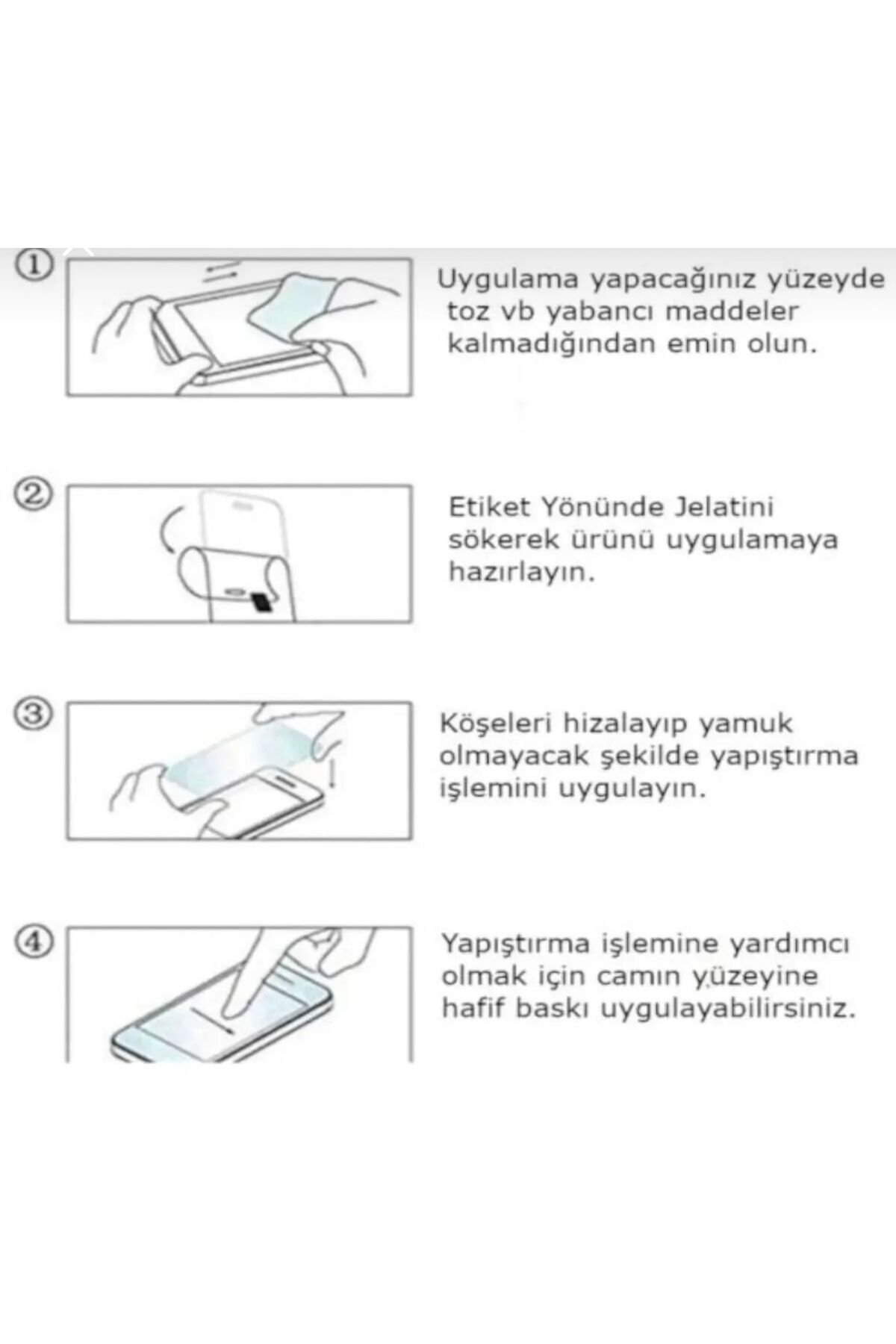 ①
Uygulama yapacağınız yüzeyde toz vb yabancı maddeler kalmadığından emin olun.

②
Etiket Yönünde Jelatini sökerek ürünü uygulamaya hazırlayın.

③
Köşeleri hizalayıp yamuk olmayacak şekilde yapıştırma işlemini uygulayın.

④
Yapıştırma işlemine yardımcı olmak için camın yüzeyine hafif baskı uygulayabilirsiniz.