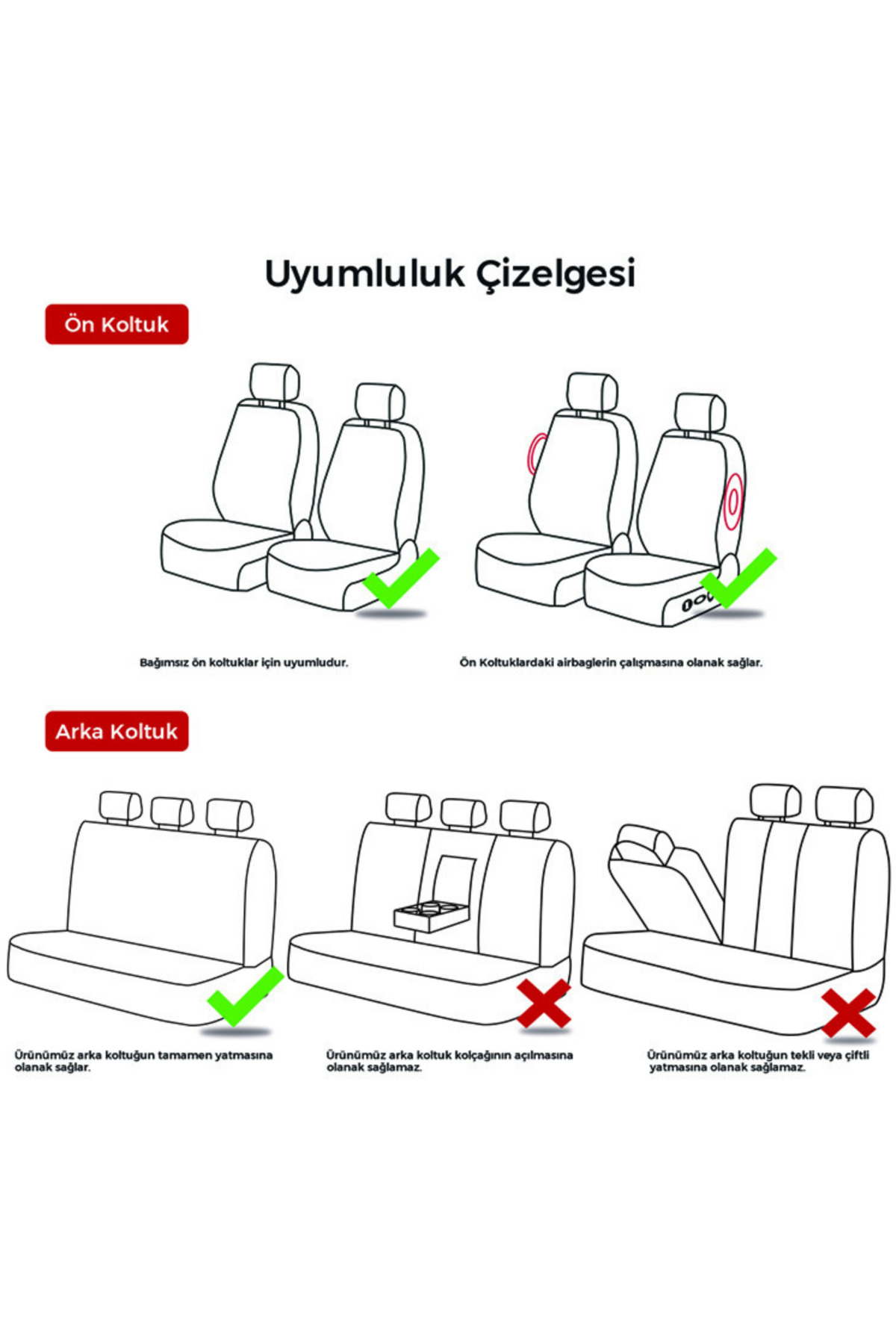 Uyumluluk Çizelgesi

Ön Koltuk

Bağımsız ön koltuklar için uyumludur.

Ön Koltuklardaki airbaglerin çalışmasına olanak sağlar.

Arka Koltuk

Ürünümüz arka koltuğun tamamen yatmasına olanak sağlar.

Ürünümüz arka koltuk kolçağının açılmasına olanak sağlamaz.

Ürünümüz arka koltuğun tekli veya çiftli yatmasına olanak sağlamaz.