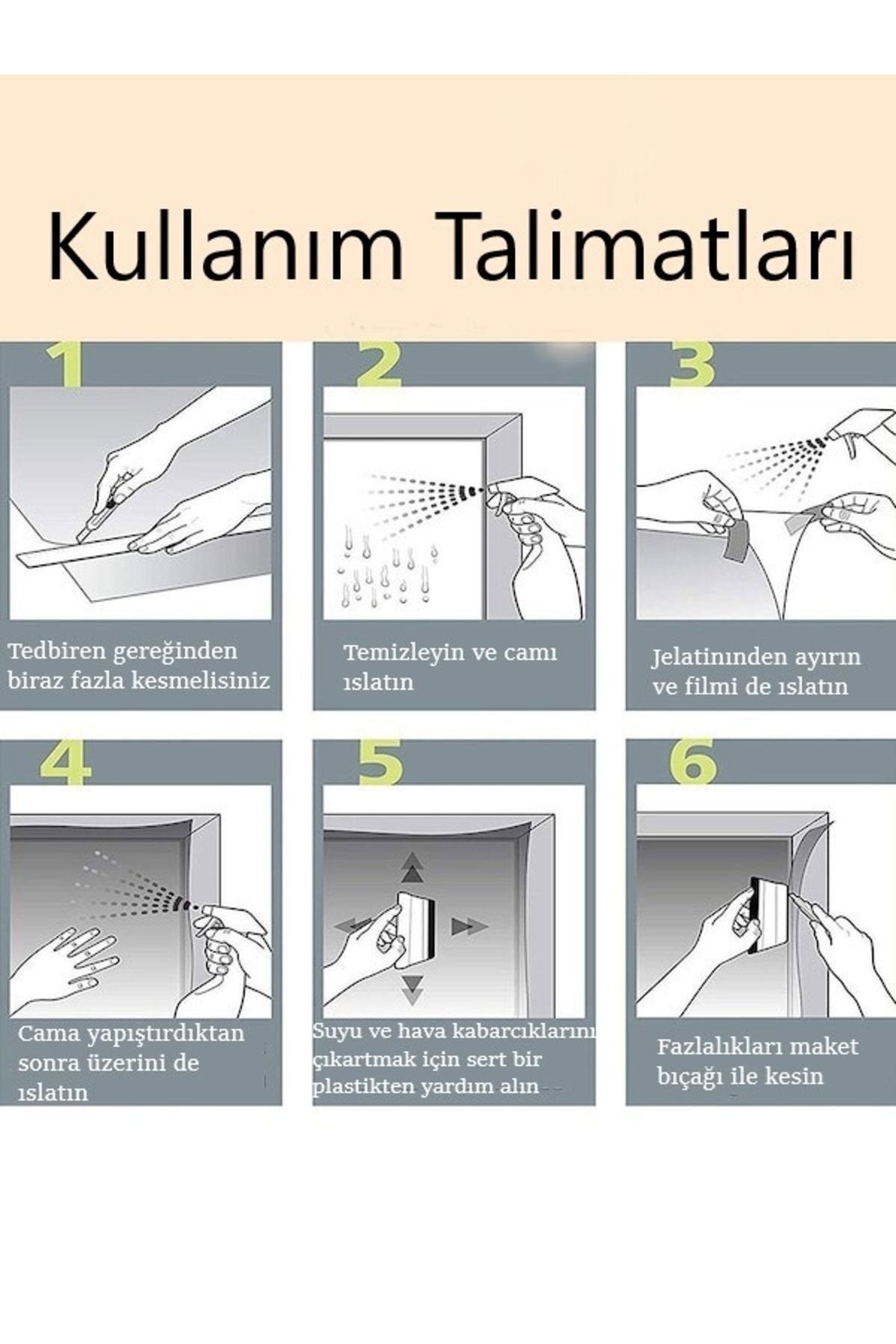 Kullanım Talimatları

1

Tedbiren gereğinden biraz fazla kesmelisiniz

2

Temizleyin ve camı ıslatın

3

Jelatininden ayırın ve filmi de ıslatın

4

Cama yapıştırdıktan sonra üzerini de ıslatın

5

Suyu ve hava kabarcıklarını çıkartmak için sert bir plastikten yardım alın

6

Fazlalıkları maket bıçağı ile kesin