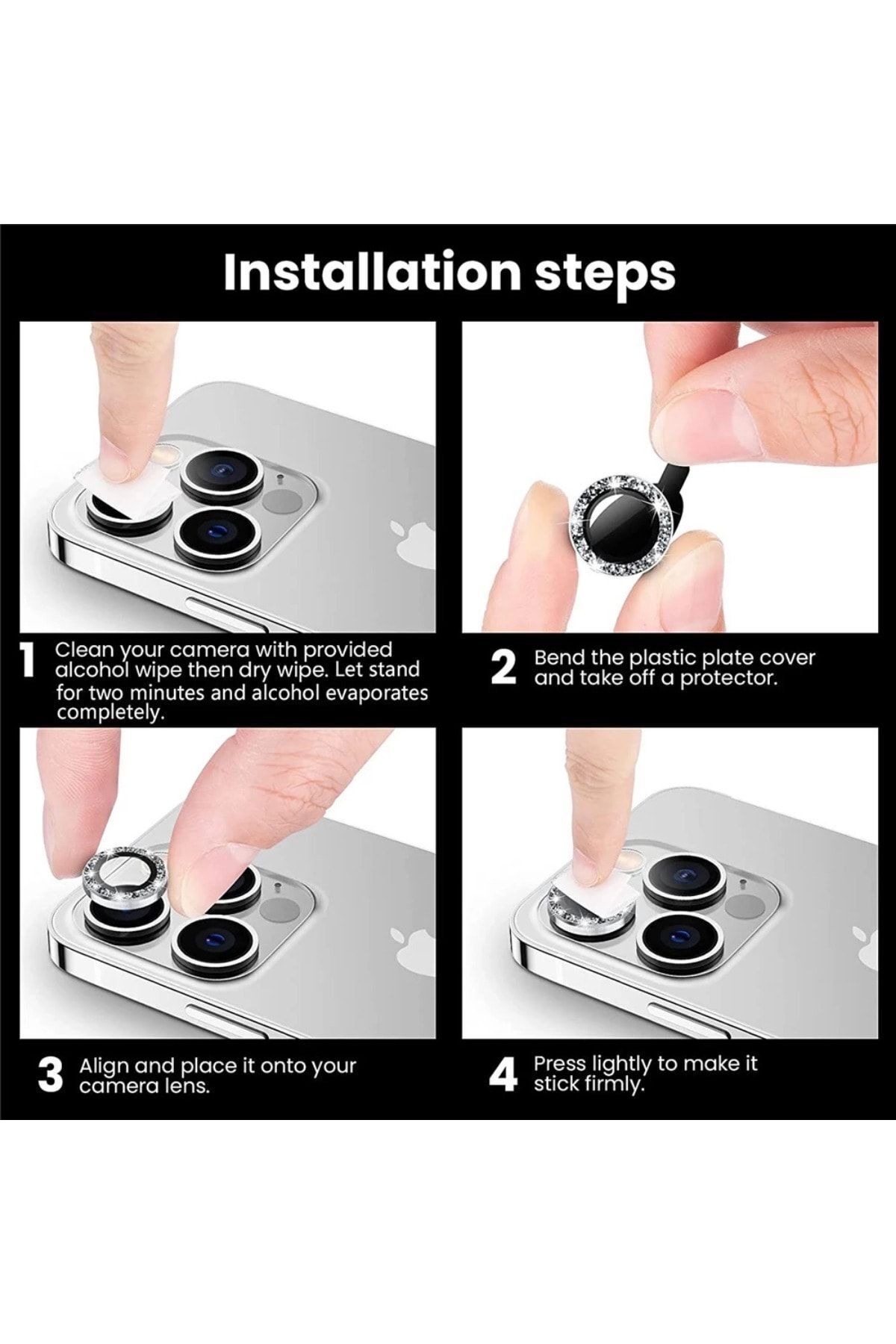 Installation steps

1 Clean your camera with provided alcohol wipe then dry wipe. Let stand for two minutes and alcohol evaporates completely.

2 Bend the plastic plate cover and take off a protector.

3 Align and place it onto your camera lens.

4 Press lightly to make it stick firmly.