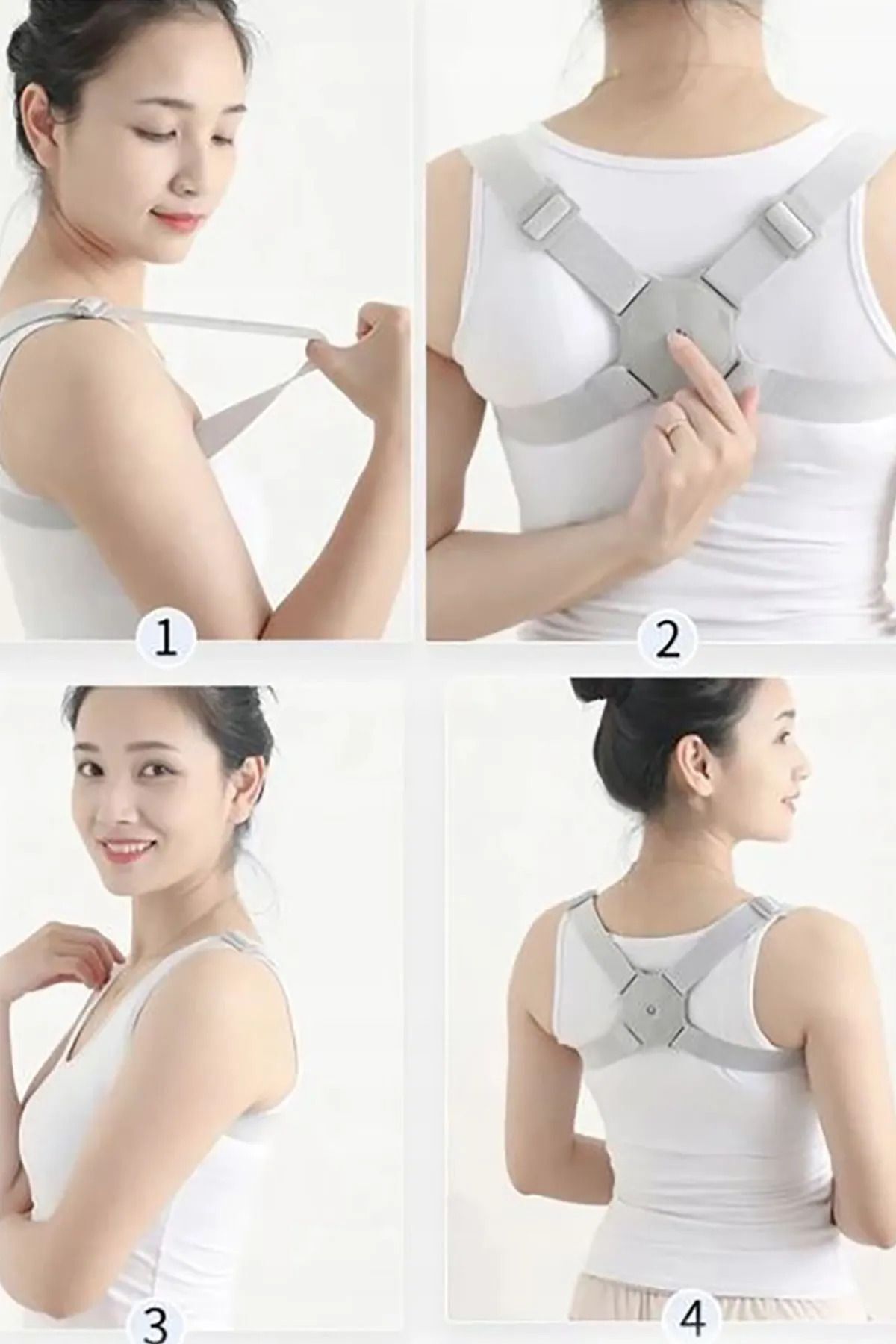 1

2

3

4