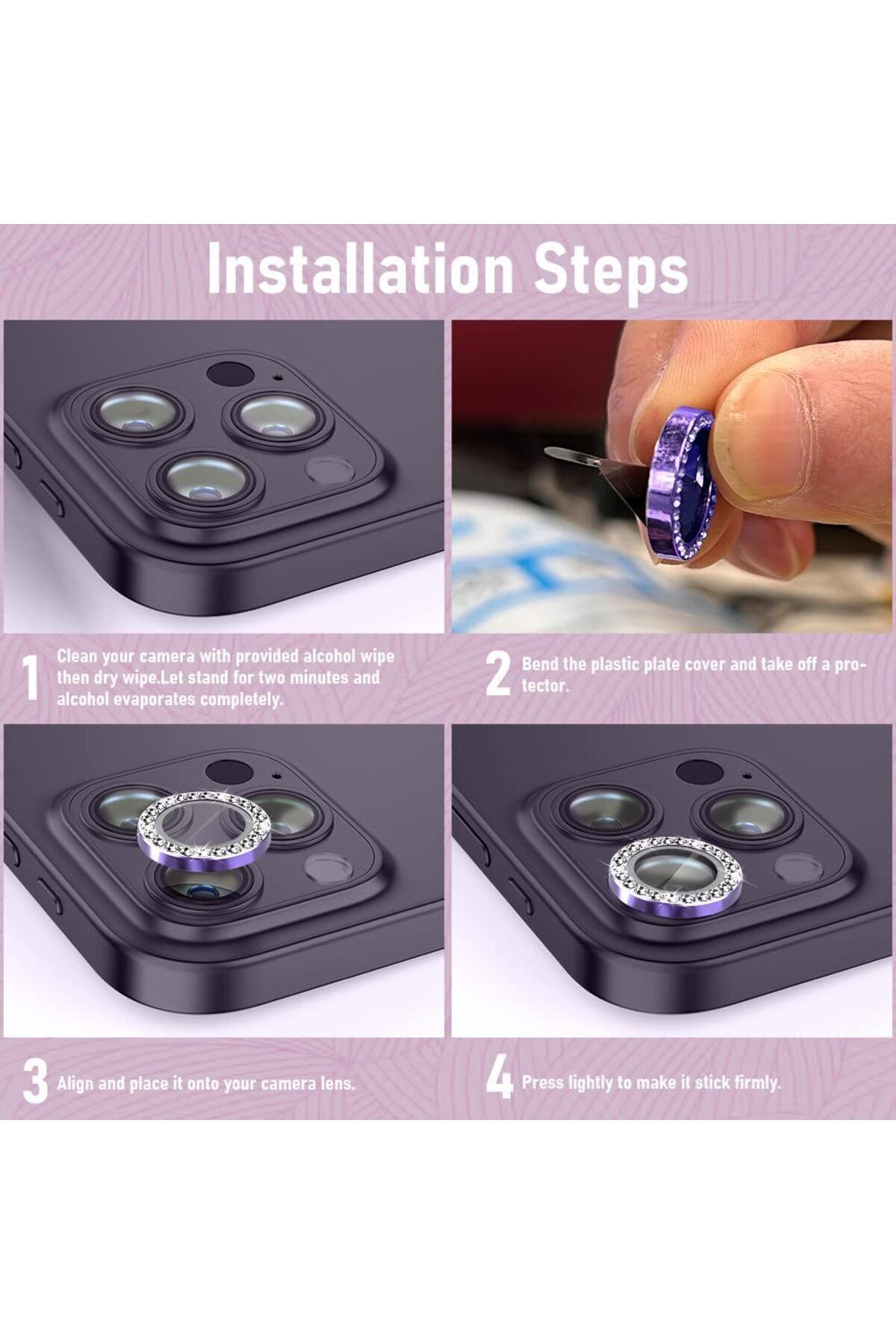 Installation Steps

1 Clean your camera with provided alcohol wipe then dry wipe.Let stand for two minutes and alcohol evaporates completely.

2 Bend the plastic plate cover and take off a protector.

3 Align and place it onto your camera lens.

4 Press lightly to make it stick firmly.