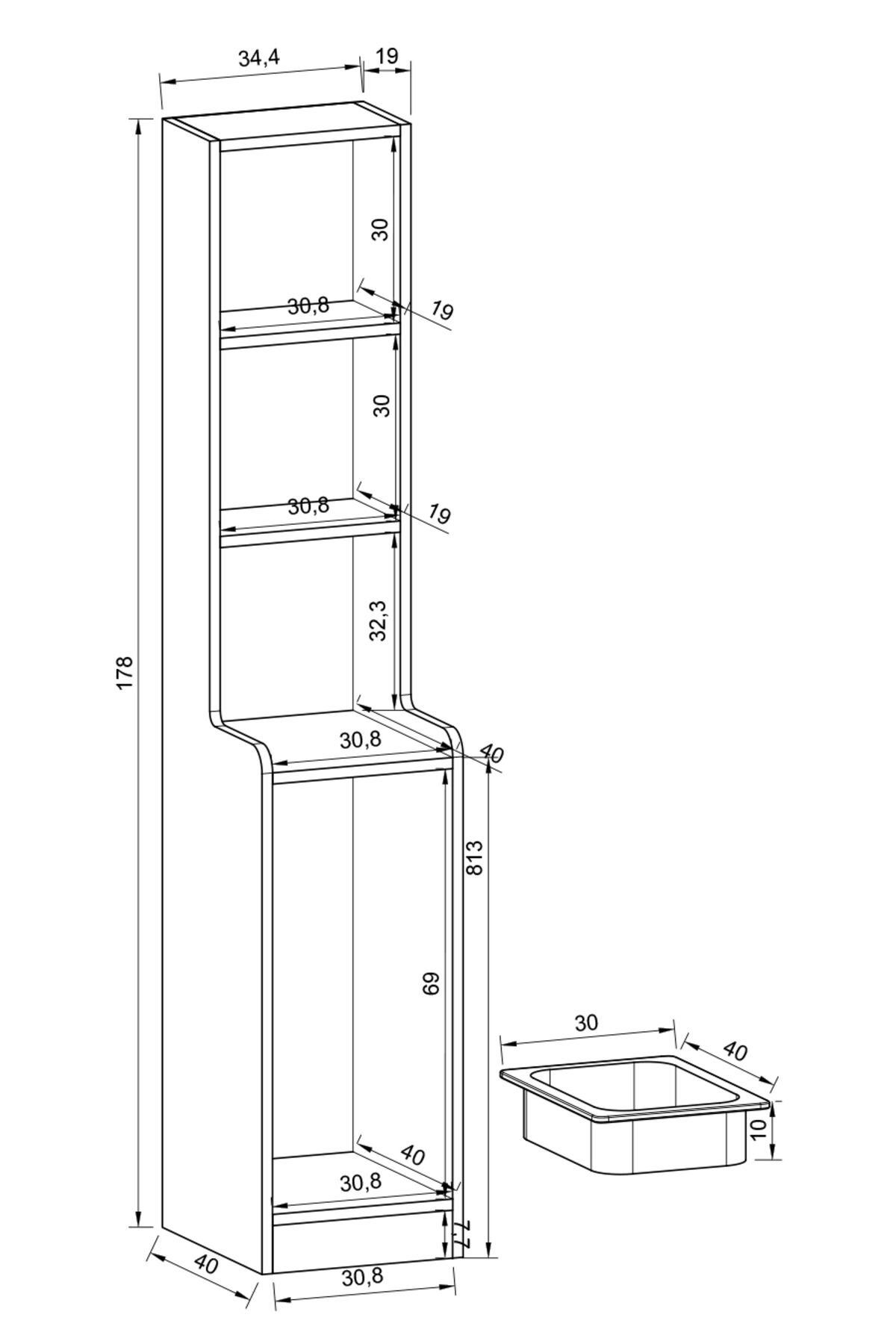 34,4
19
178
30
30,8
19
30
30,8
19
32,3
30,8
40
813
69
40
30,8
7,7
40
30,8
30
40
10