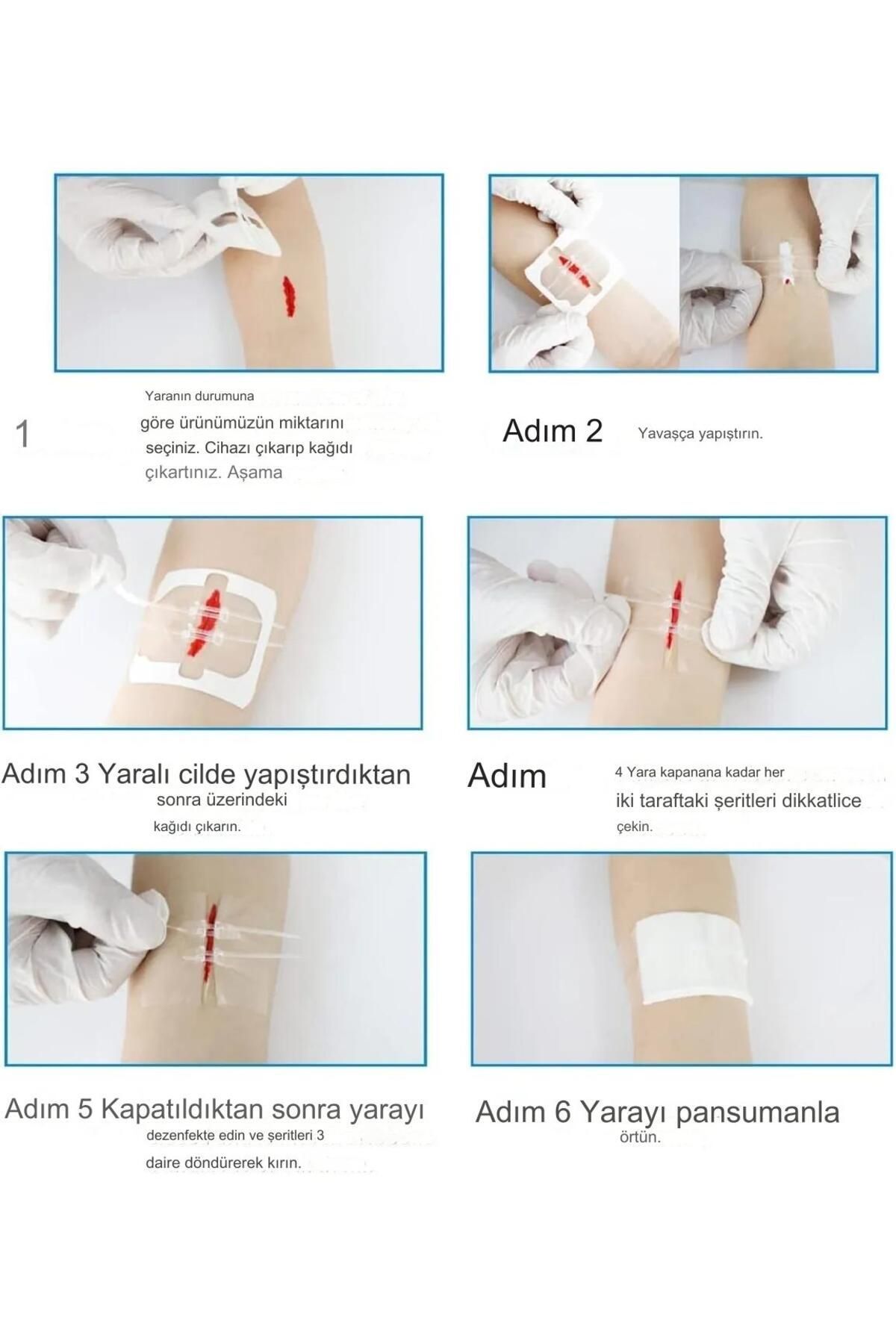 1

Yaranın durumuna göre ürünümüzün miktarını seçiniz. Cihazı çıkarıp kağıdı çıkartınız. Aşama

Adım 2

Yavaşça yapıştırın.

Adım 3 Yaralı cilde yapıştırdıktan sonra üzerindeki kağıdı çıkarın.

Adım

4 Yara kapanana kadar her iki taraftaki şeritleri dikkatlice çekin.

Adım 5 Kapatıldıktan sonra yarayı dezenfekte edin ve şeritleri 3 daire döndürerek kırın.

Adım 6 Yarayı pansumanla örtün.