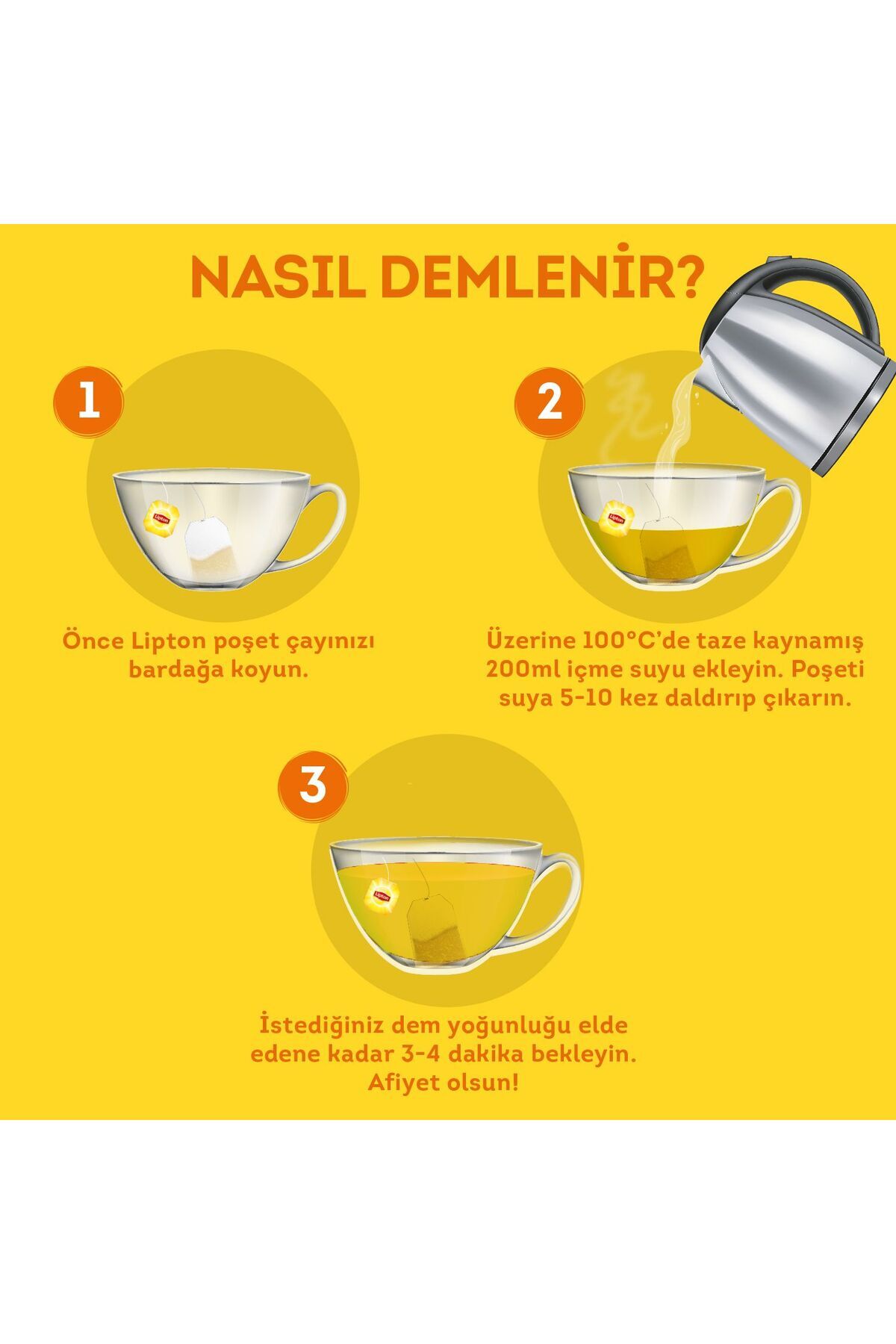 NASIL DEMLENİR?

1

Lipton

Önce Lipton poşet çayınızı bardağa koyun.

2

Lipton

Üzerine 100°C'de taze kaynamış 200ml içme suyu ekleyin. Poşeti suya 5-10 kez daldırıp çıkarın.

3

Lipton

İstediğiniz dem yoğunluğu elde edene kadar 3-4 dakika bekleyin. Afiyet olsun!