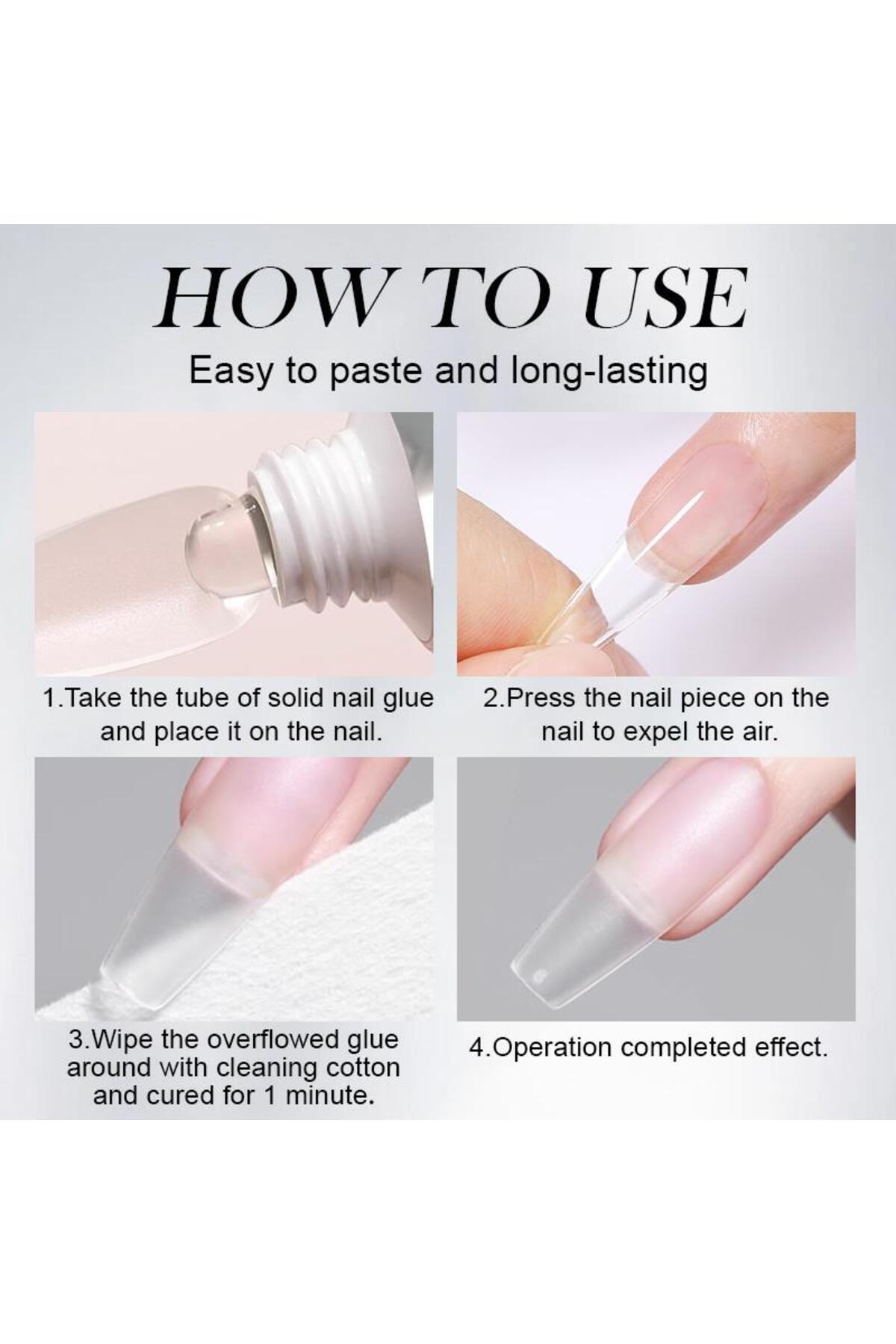 HOW TO USE

Easy to paste and long-lasting

1.Take the tube of solid nail glue and place it on the nail.

2.Press the nail piece on the nail to expel the air.

3.Wipe the overflowed glue around with cleaning cotton and cured for 1 minute.

4.Operation completed effect.