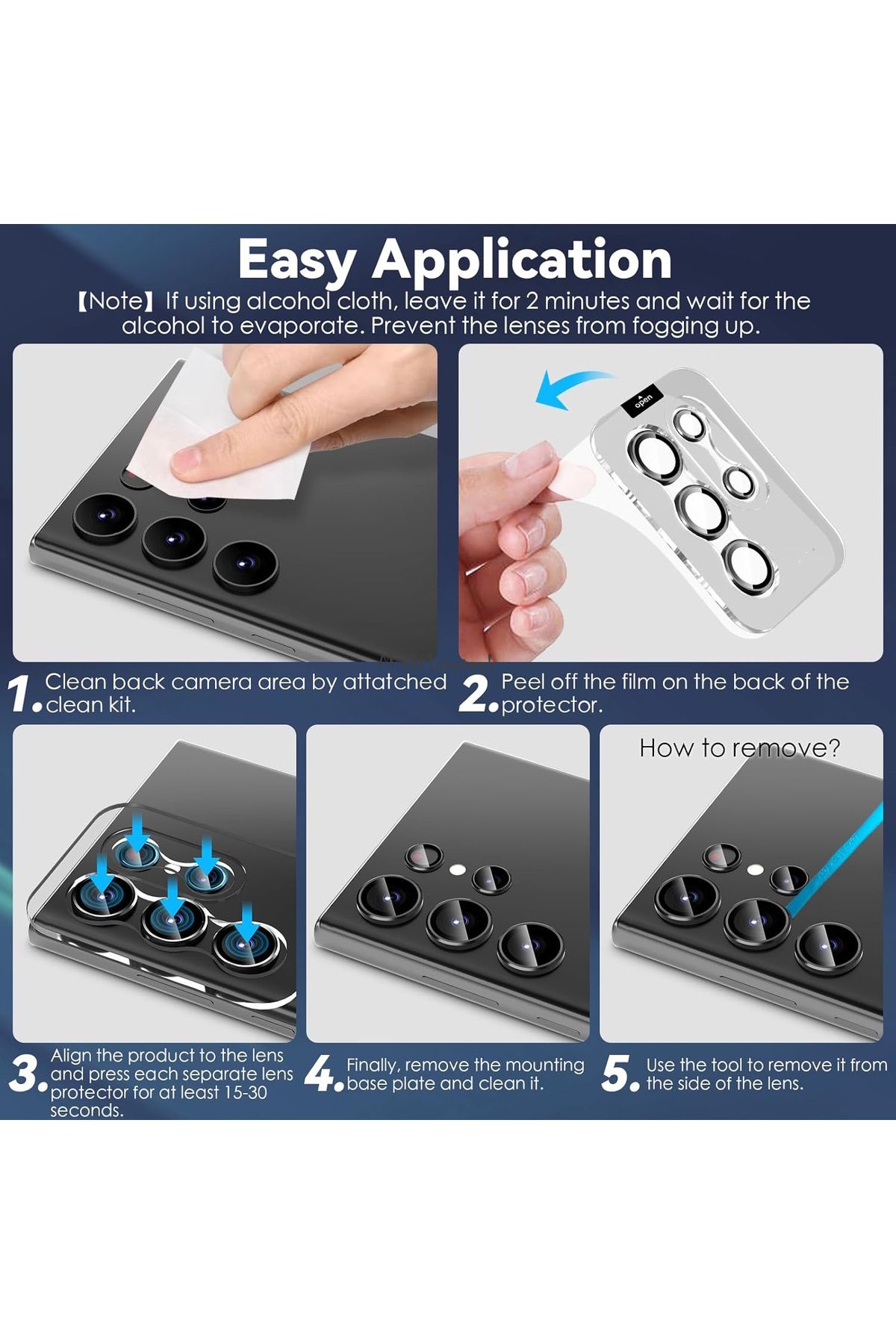 Easy Application

【Note】If using alcohol cloth, leave it for 2 minutes and wait for the alcohol to evaporate. Prevent the lenses from fogging up.

open

1. Clean back camera area by attatched clean kit.

2. Peel off the film on the back of the protector.

How to remove?

3. Align the product to the lens and press each separate lens protector for at least 15-30 seconds.

4. Finally, remove the mounting base plate and clean it.

5. Use the tool to remove it from the side of the lens.