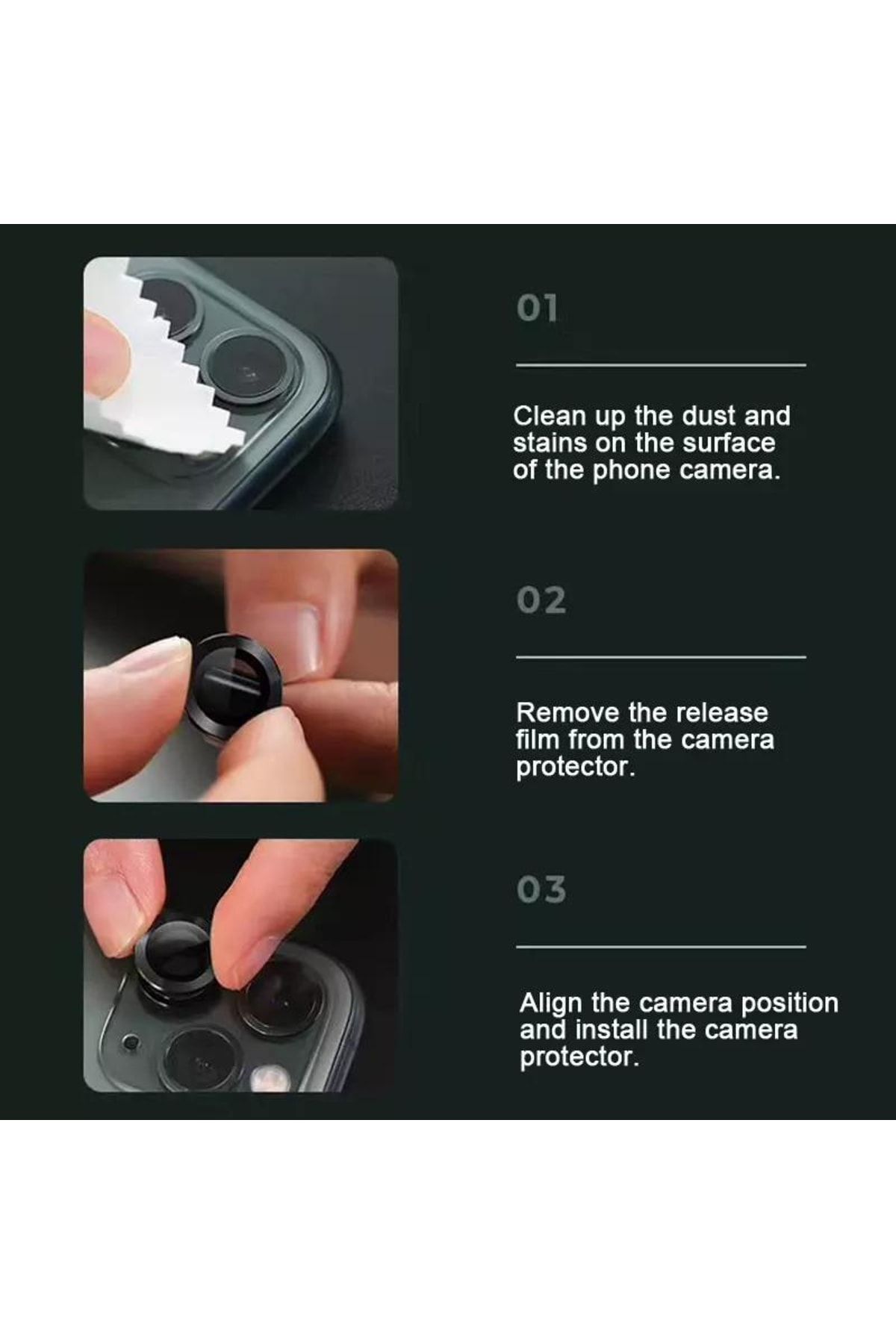 01

Clean up the dust and stains on the surface of the phone camera.

02

Remove the release film from the camera protector.

03

Align the camera position and install the camera protector.