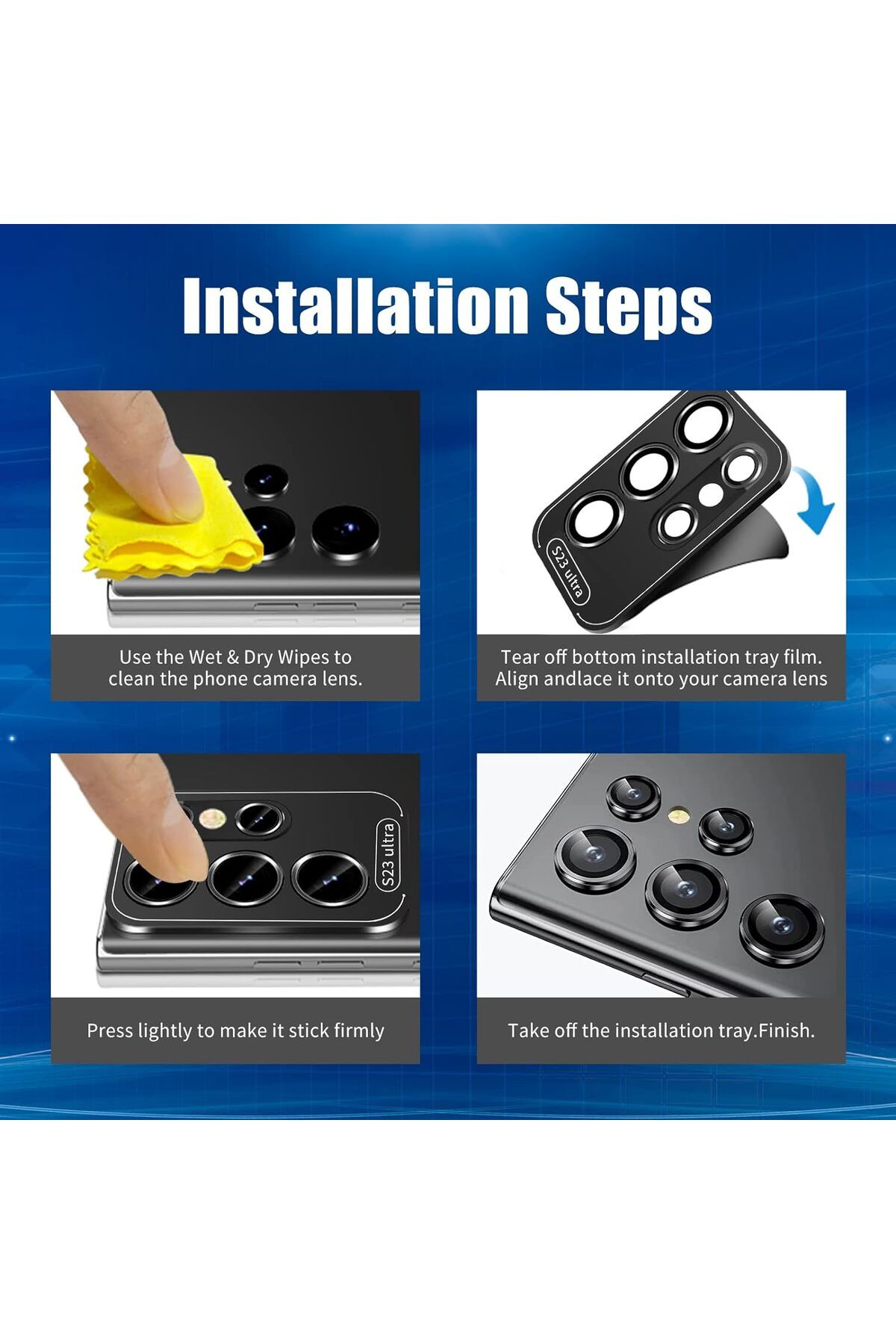 Installation Steps

Use the Wet & Dry Wipes to clean the phone camera lens.

S23 ultra

Tear off bottom installation tray film. Align andlace it onto your camera lens

S23 ultra

Press lightly to make it stick firmly

Take off the installation tray.Finish.