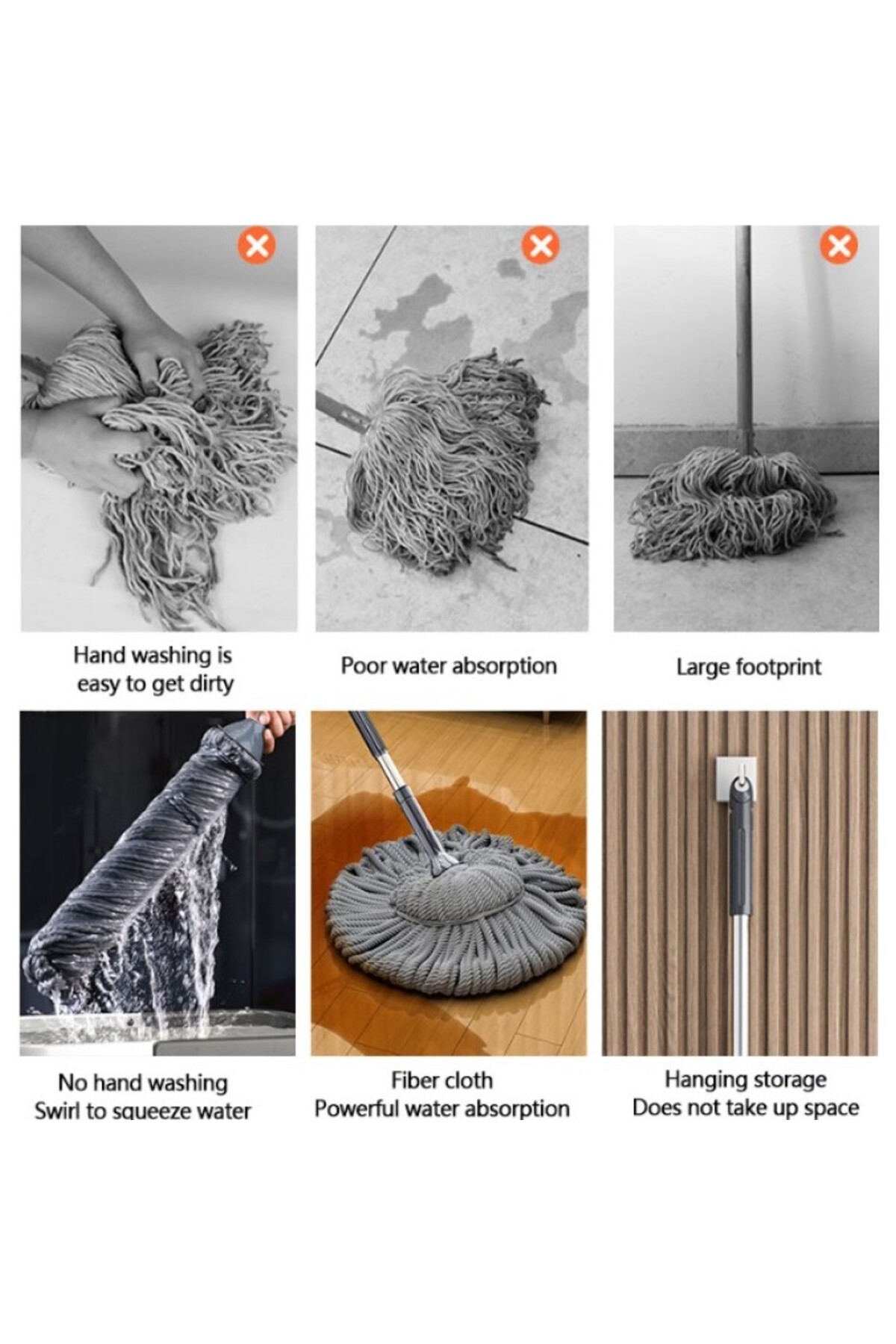 Hand washing is easy to get dirty

Poor water absorption

Large footprint

No hand washing
Swirl to squeeze water

Fiber cloth
Powerful water absorption

Hanging storage
Does not take up space