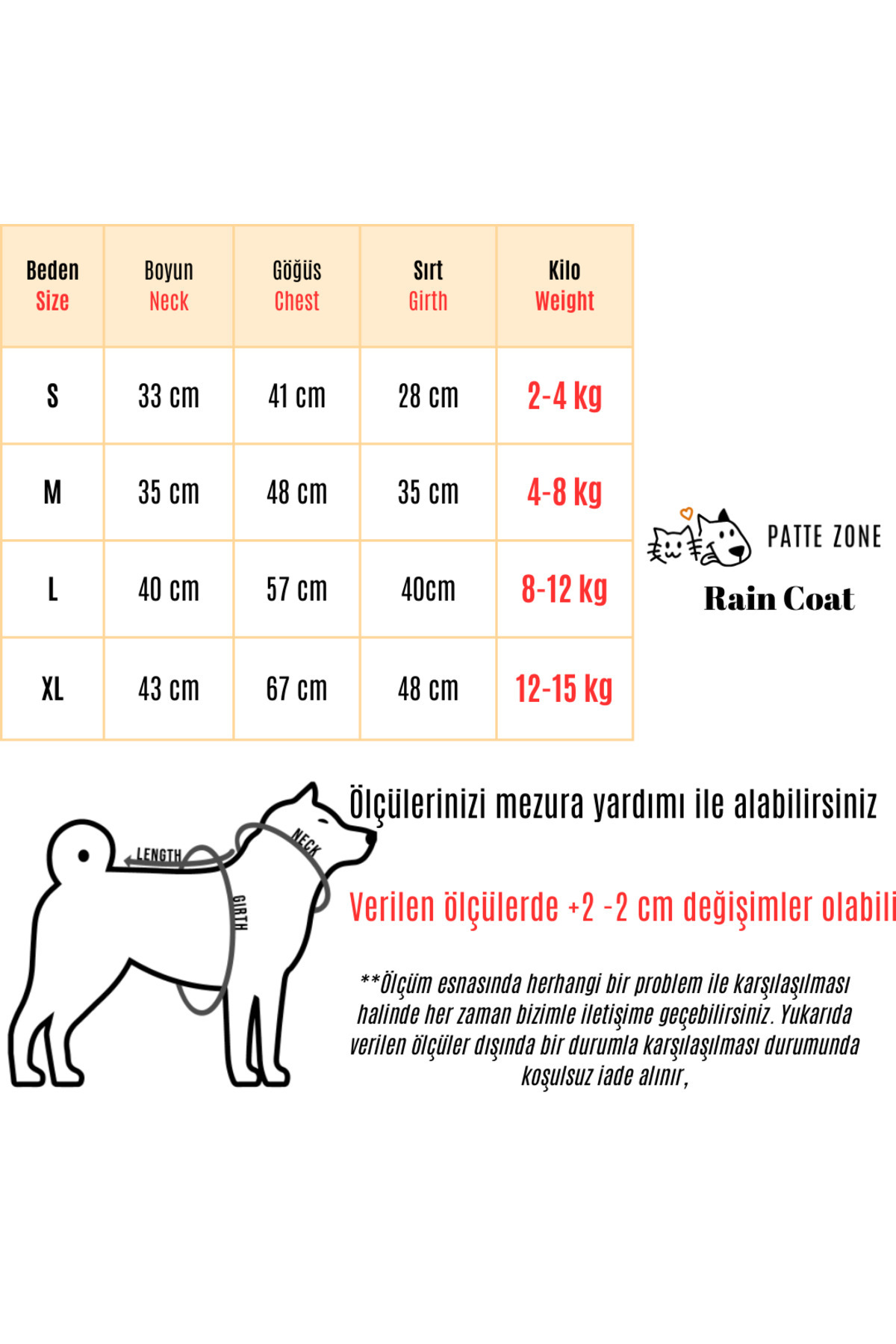 | Beden Size | Boyun Neck | Göğüs Chest | Sırt Girth | Kilo Weight |
|---|---|---|---|---|
| S | 33 cm | 41 cm | 28 cm | 2-4 kg |
| M | 35 cm | 48 cm | 35 cm | 4-8 kg |
| L | 40 cm | 57 cm | 40cm | 8-12 kg |
| XL | 43 cm | 67 cm | 48 cm | 12-15 kg |

PATTE ZONE

Rain Coat

LENGTH

NECK

GIRTH

Ölçülerinizi mezura yardımı ile alabilirsiniz

Verilen ölçülerde +2 -2 cm değişimler olabili

**Ölçüm esnasında herhangi bir problem ile karşılaşılması halinde her zaman bizimle iletişime geçebilirsiniz. Yukarıda verilen ölçüler dışında bir durumla karşılaşılması durumunda koşulsuz iade alınır,