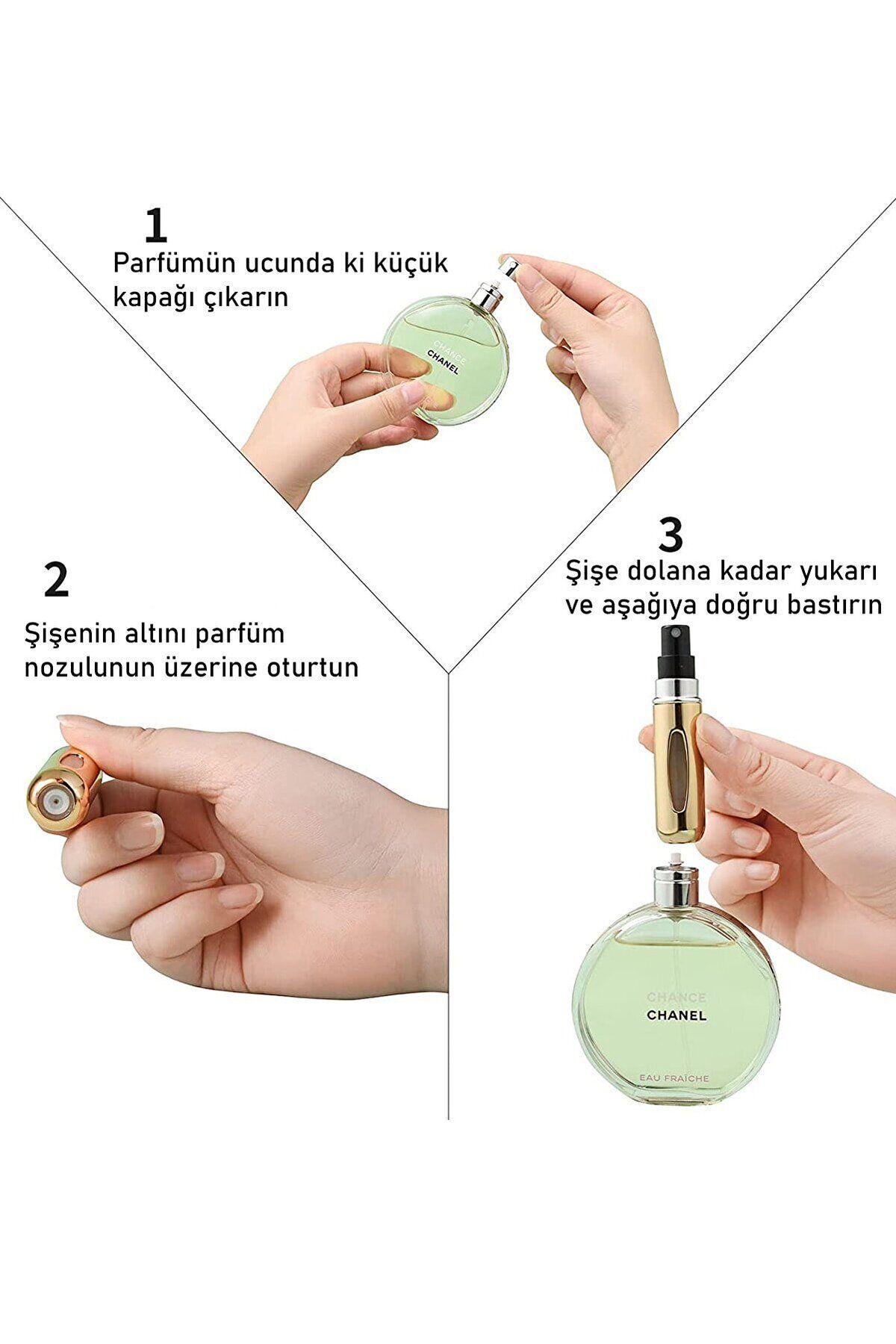 1
Parfümün ucunda ki küçük kapağı çıkarın

CHANCE
CHANEL

2
Şişenin altını parfüm nozulunun üzerine oturtun

3
Şişe dolana kadar yukarı ve aşağıya doğru bastırın

CHANCE
CHANEL
EAU FRAÎCHE