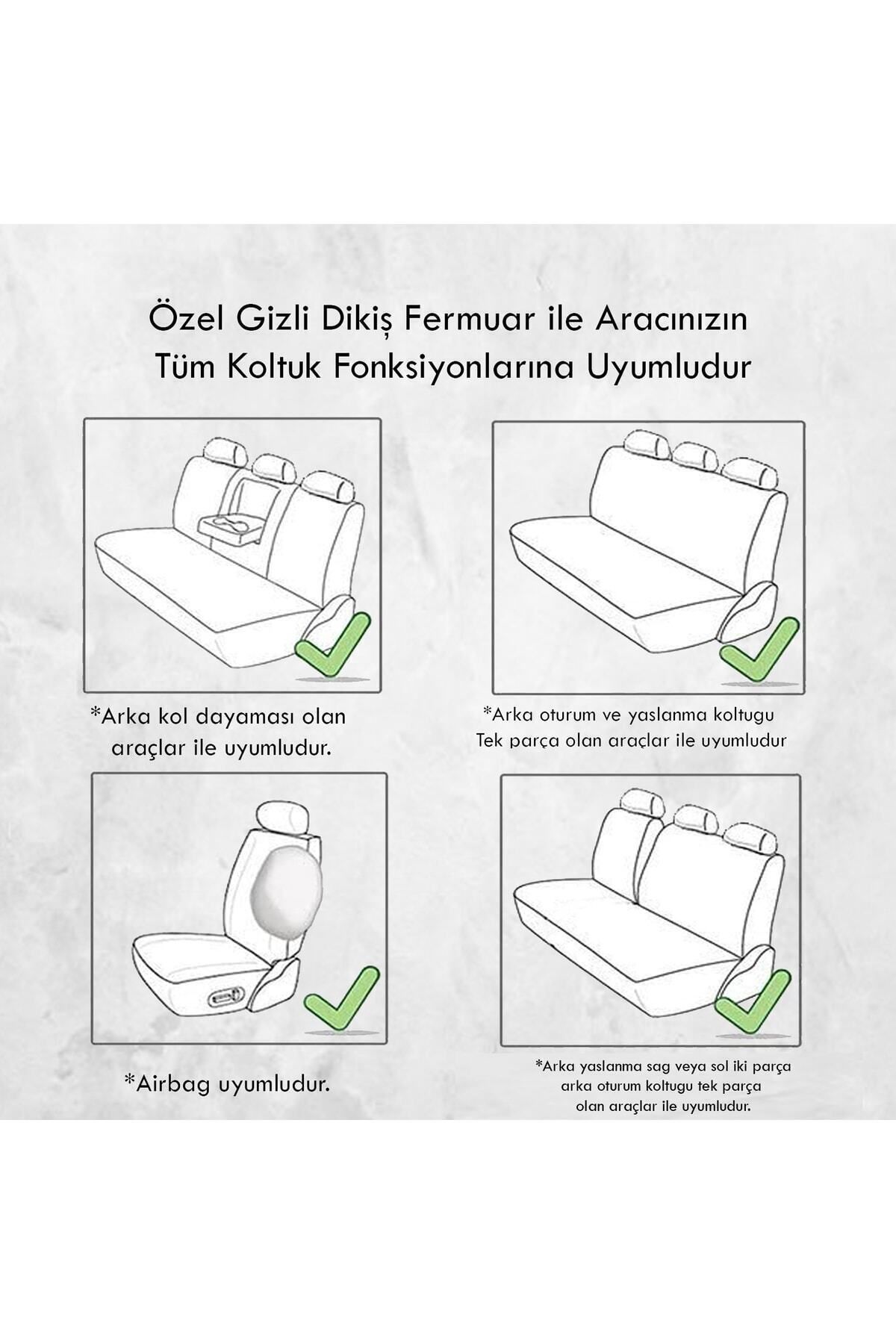 Özel Gizli Dikiş Fermuar ile Aracınızın Tüm Koltuk Fonksiyonlarına Uyumludur

*Arka kol dayaması olan araçlar ile uyumludur.

*Arka oturum ve yaslanma koltugu Tek parça olan araçlar ile uyumludur

*Airbag uyumludur.

*Arka yaslanma sag veya sol iki parça arka oturum koltugu tek parça olan araçlar ile uyumludur.