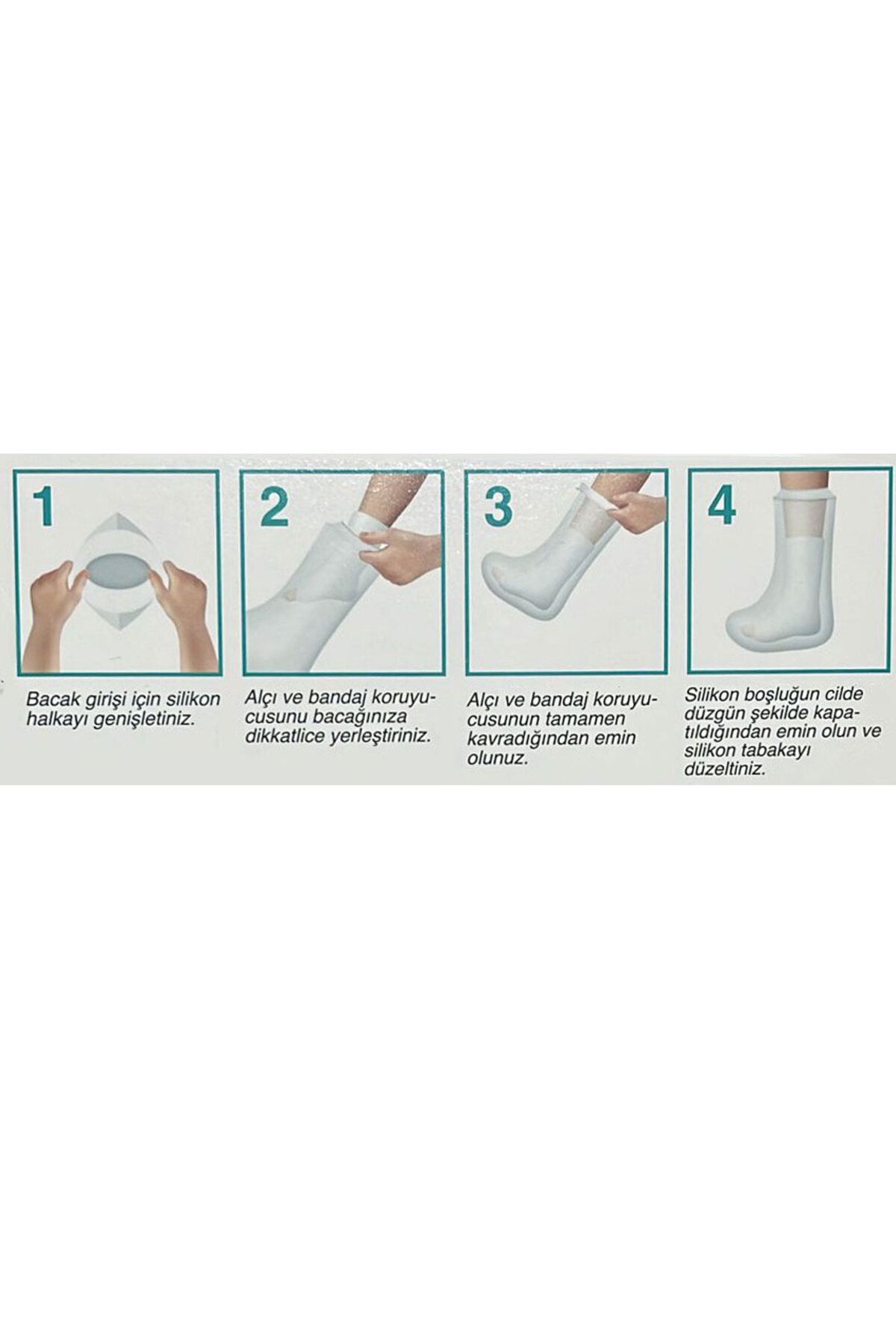 1

Bacak girişi için silikon halkayı genişletiniz.

2

Alçı ve bandaj koruyucusunu bacağınıza dikkatlice yerleştiriniz.

3

Alçı ve bandaj koruyucusunun tamamen kavradığından emin olunuz.

4

Silikon boşluğun cilde düzgün şekilde kapatıldığından emin olun ve silikon tabakayı düzeltiniz.