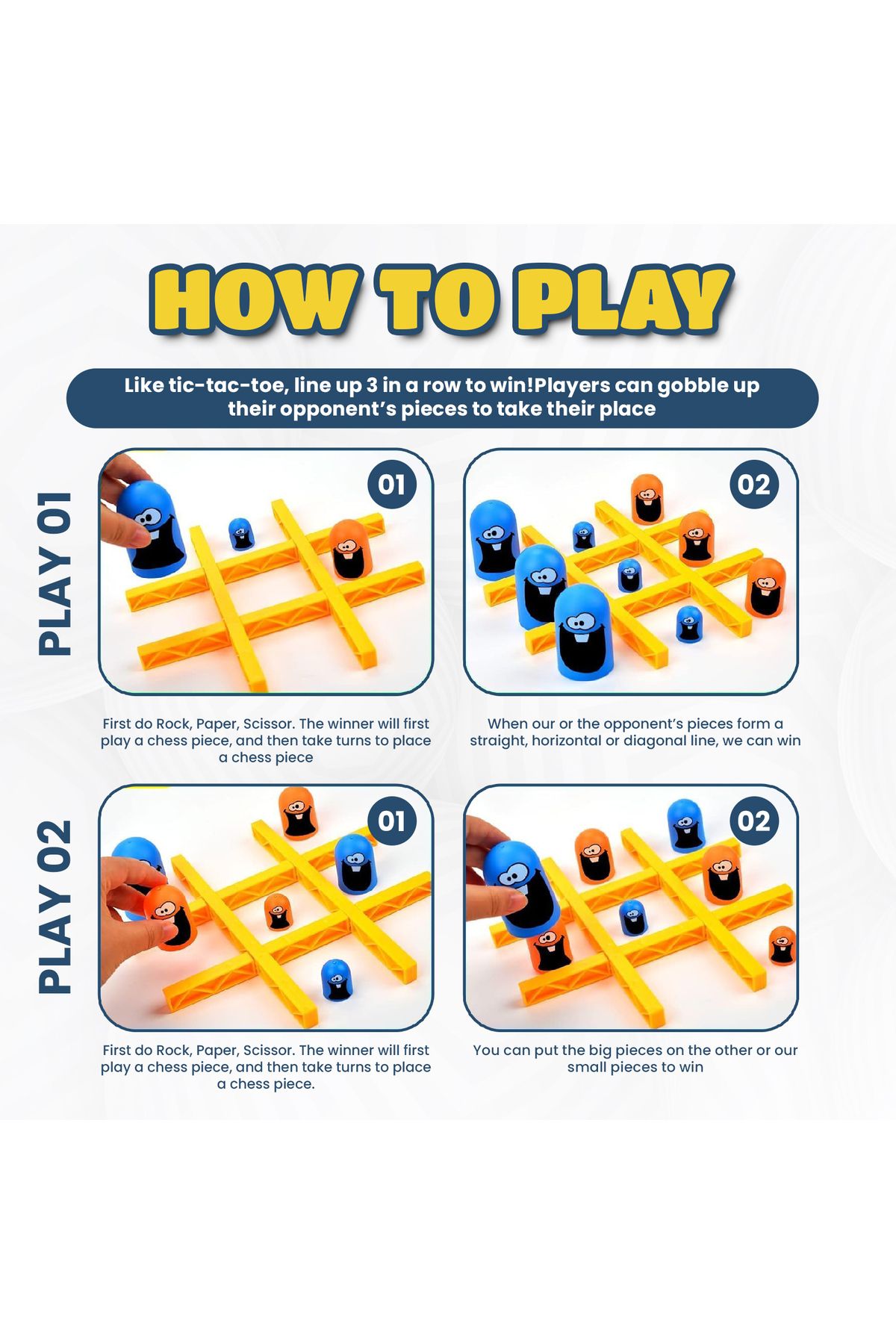 HOW TO PLAY

Like tic-tac-toe, line up 3 in a row to win!Players can gobble up their opponent's pieces to take their place

PLAY 01

01

First do Rock, Paper, Scissor. The winner will first play a chess piece, and then take turns to place a chess piece

02

When our or the opponent's pieces form a straight, horizontal or diagonal line, we can win

PLAY 02

01

First do Rock, Paper, Scissor. The winner will first play a chess piece, and then take turns to place a chess piece.

02

You can put the big pieces on the other or our small pieces to win