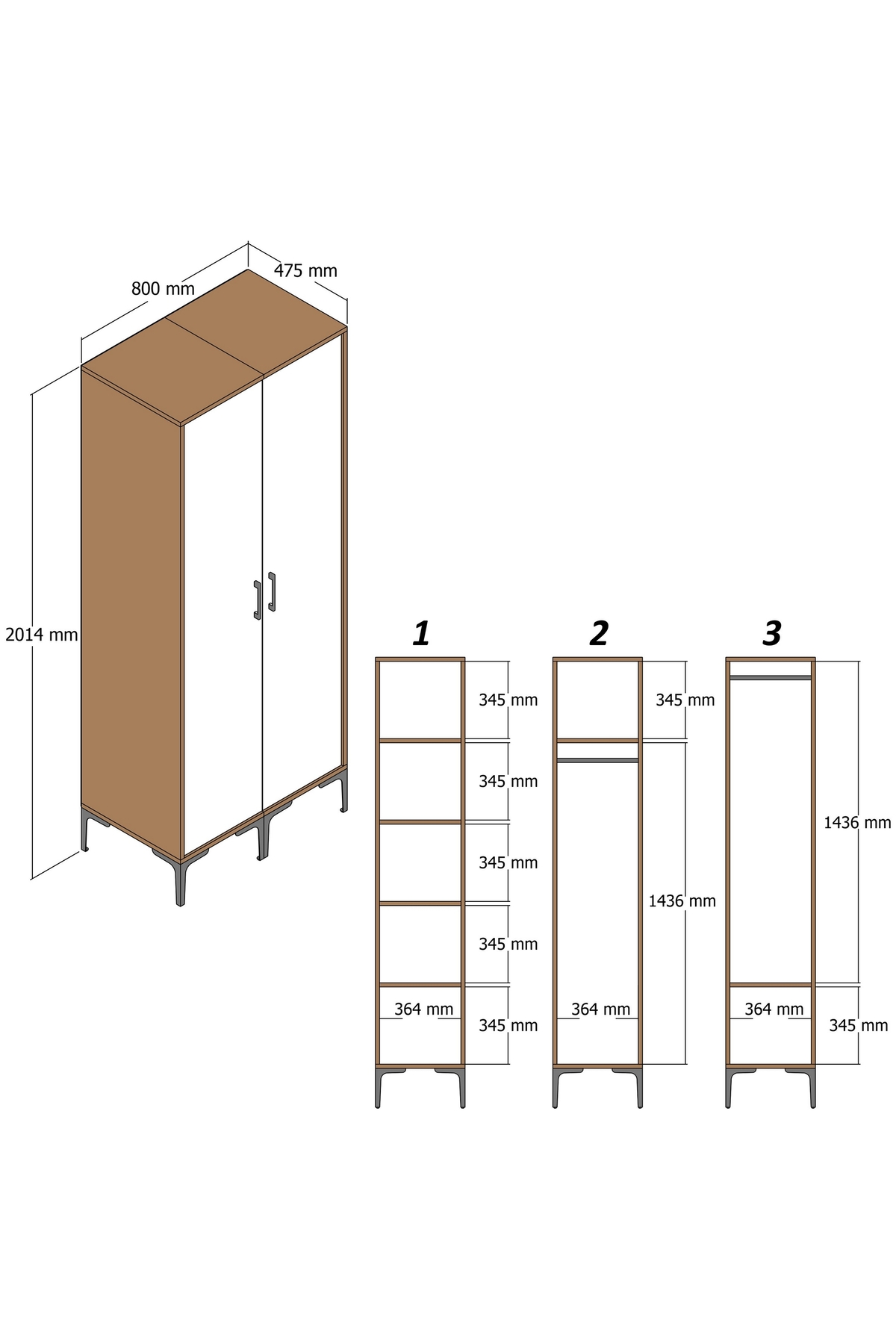 800 mm
475 mm
2014 mm

1
345 mm
345 mm
345 mm
345 mm
364 mm
345 mm

2
345 mm
1436 mm
364 mm

3
1436 mm
364 mm
345 mm