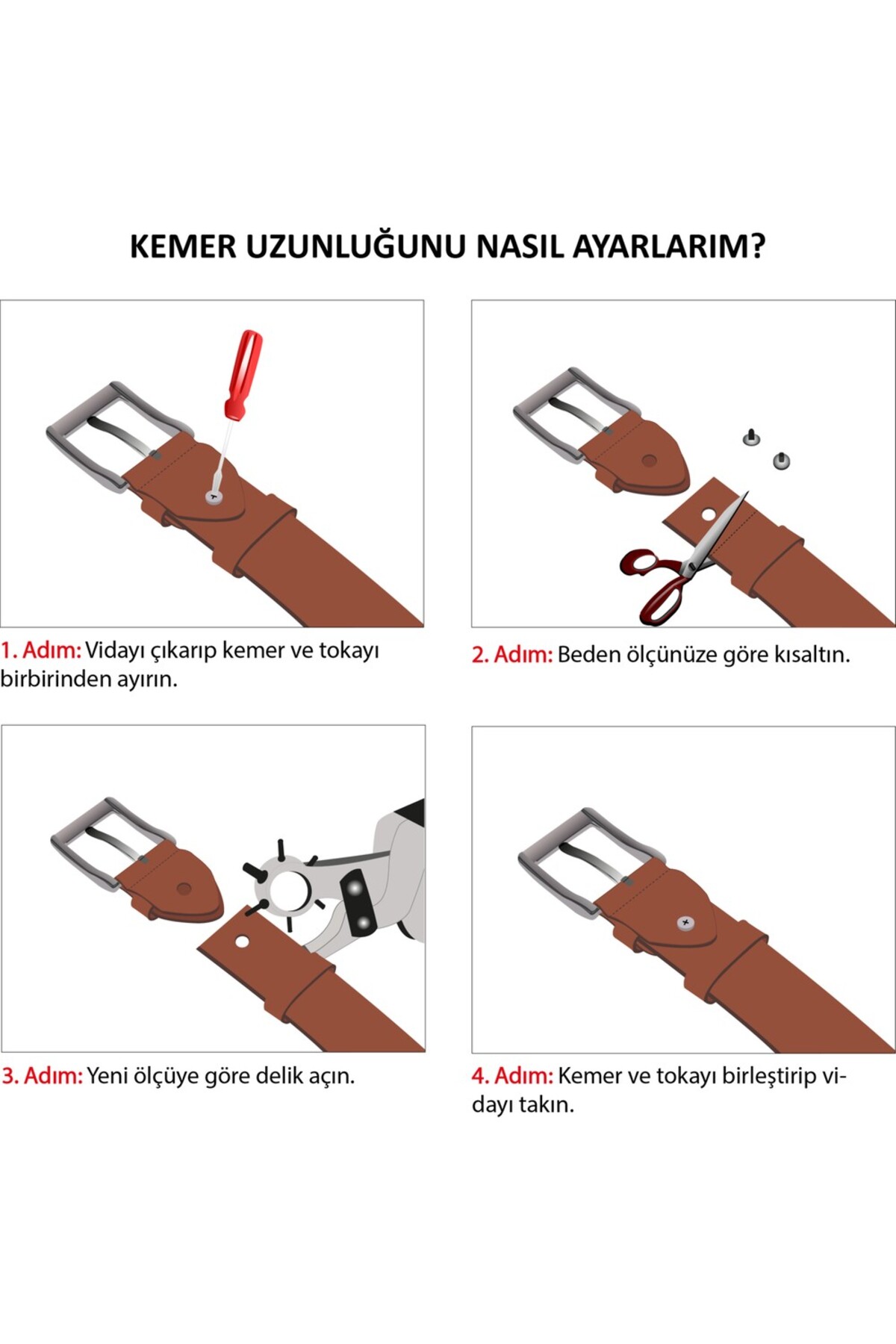 KEMER UZUNLUĞUNU NASIL AYARLARIM?

1. Adım: Vidayı çıkarıp kemer ve tokayı birbirinden ayırın.

2. Adım: Beden ölçünüze göre kısaltın.

3. Adım: Yeni ölçüye göre delik açın.

4. Adım: Kemer ve tokayı birleştirip vidayı takın.