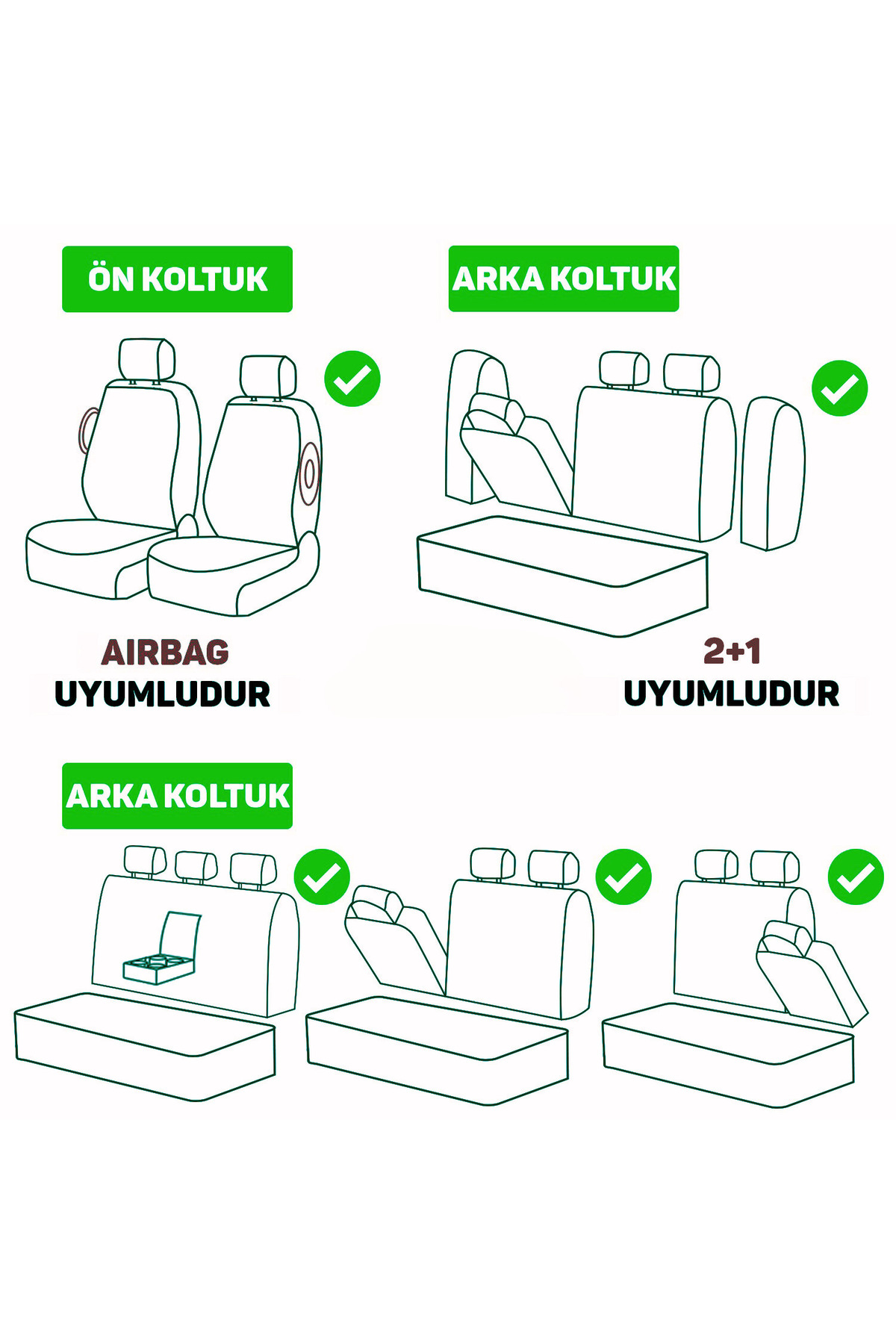 ÖN KOLTUK

ARKA KOLTUK

AIRBAG
UYUMLUDUR

2+1
UYUMLUDUR

ARKA KOLTUK