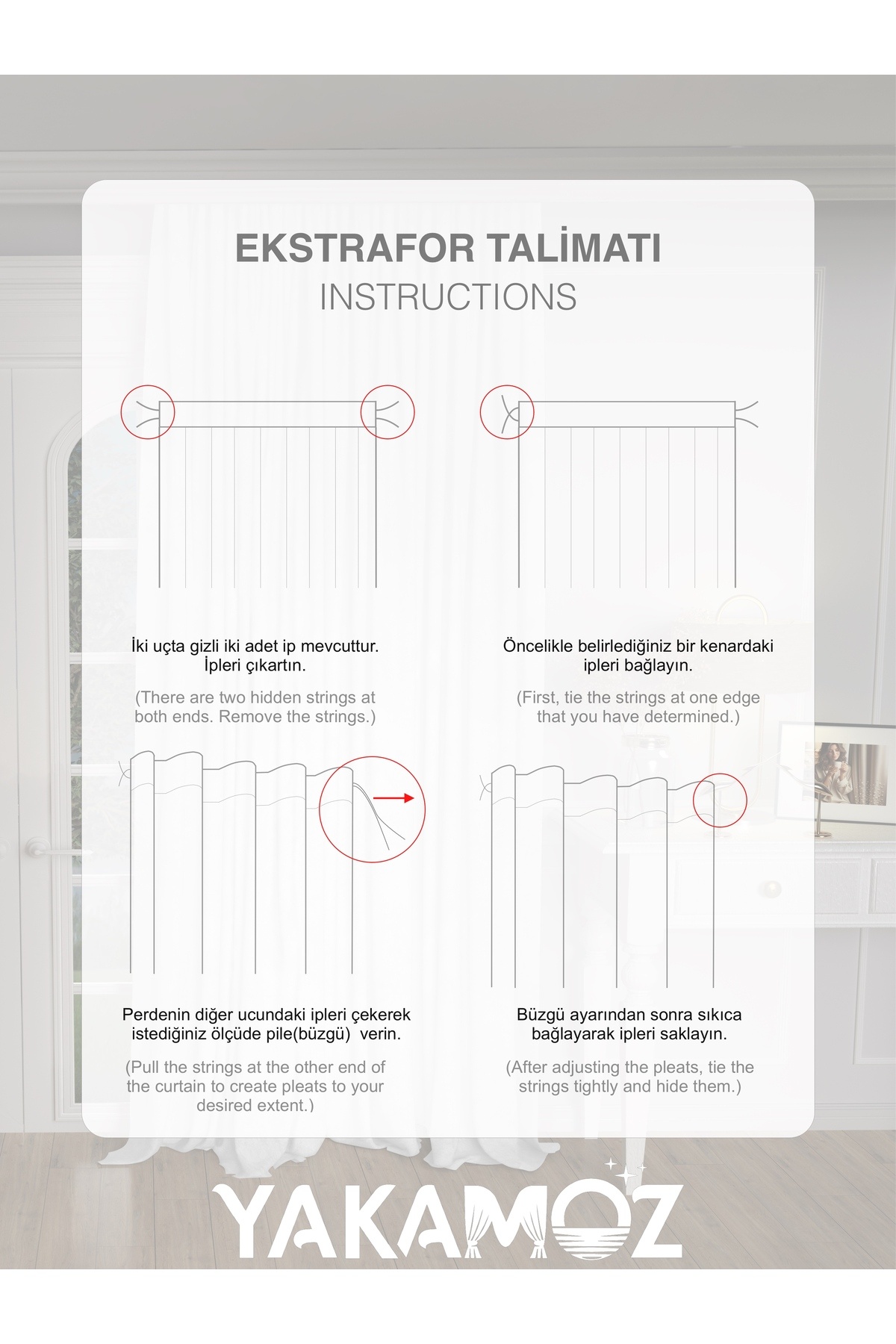 EKSTRAFOR TALİMATI
INSTRUCTIONS

İki uçta gizli iki adet ip mevcuttur. İpleri çıkartın.

(There are two hidden strings at both ends. Remove the strings.)

Öncelikle belirlediğiniz bir kenardaki ipleri bağlayın.

(First, tie the strings at one edge that you have determined.)

Perdenin diğer ucundaki ipleri çekerek istediğiniz ölçüde pile(büzgü) verin.

(Pull the strings at the other end of the curtain to create pleats to your desired extent.)

Büzgü ayarından sonra sıkıca bağlayarak ipleri saklayın.

(After adjusting the pleats, tie the strings tightly and hide them.)

YAKAMOZ