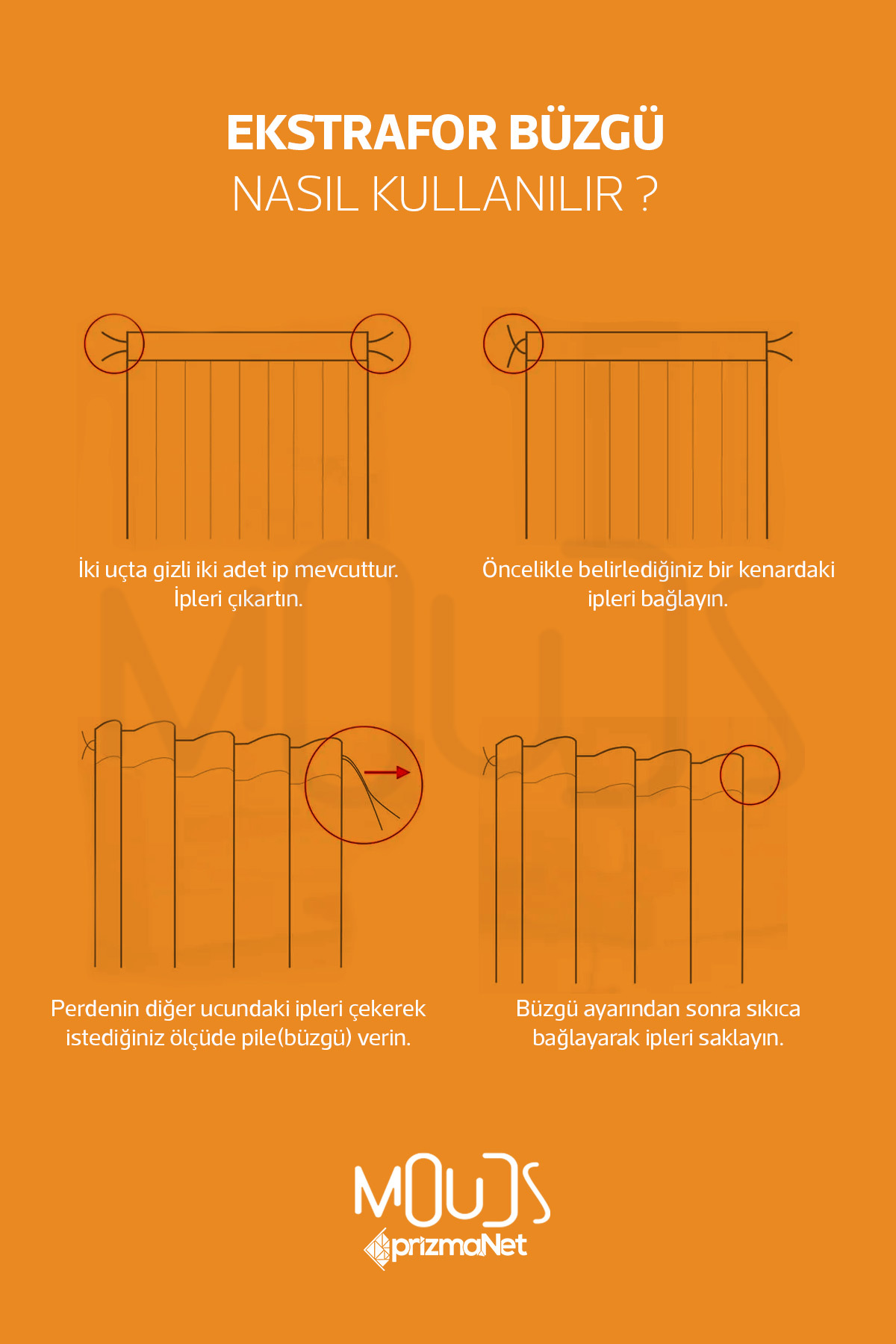 EKSTRAFOR BÜZGÜ
NASIL KULLANILIR ?

İki uçta gizli iki adet ip mevcuttur. İpleri çıkartın.

Öncelikle belirlediğiniz bir kenardaki ipleri bağlayın.

Perdenin diğer ucundaki ipleri çekerek istediğiniz ölçüde pile(büzgü) verin.

Büzgü ayarından sonra sıkıca bağlayarak ipleri saklayın.

MOUDS
prizmaNet