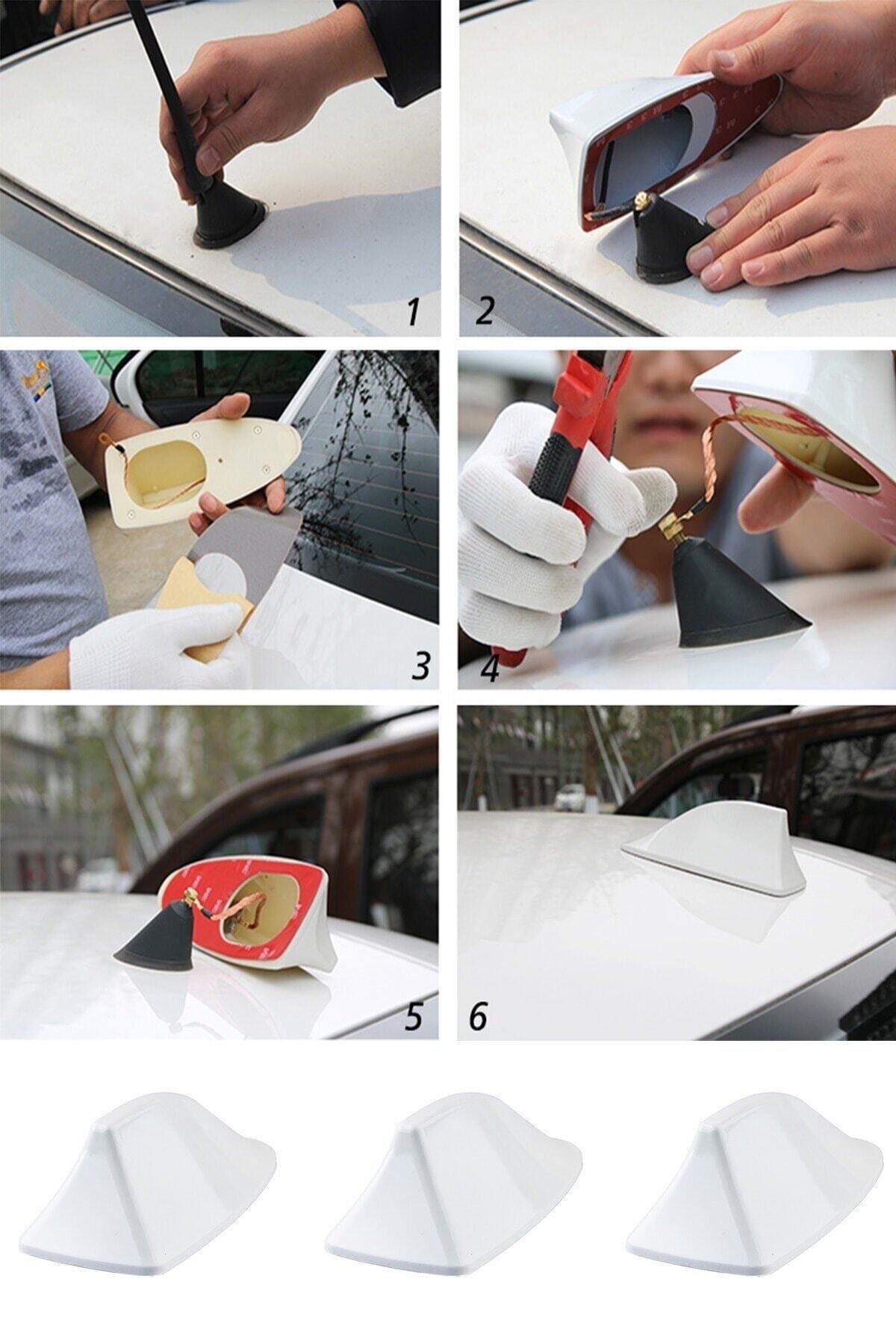 1

2

3

4

5

6