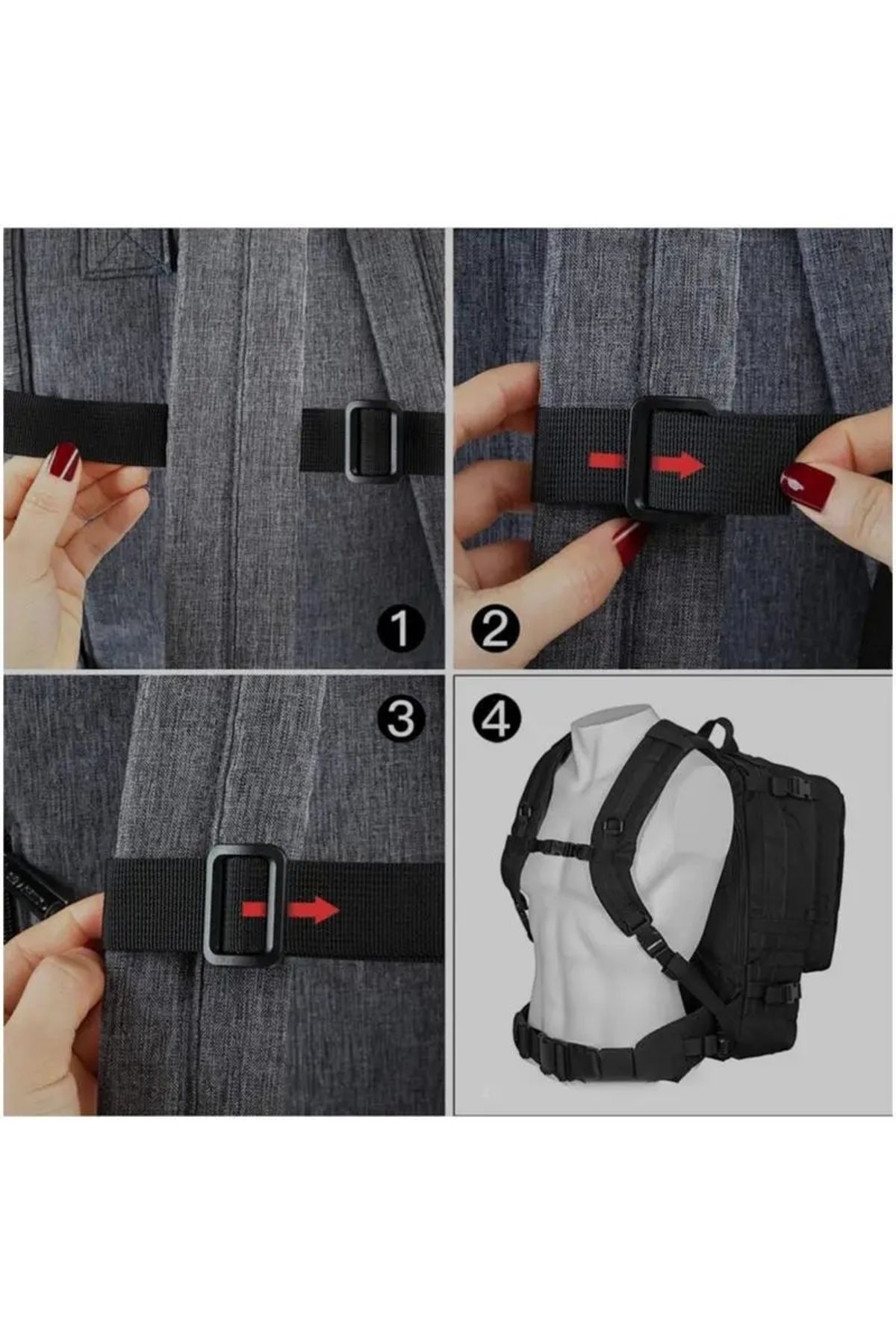 1
2
3
4