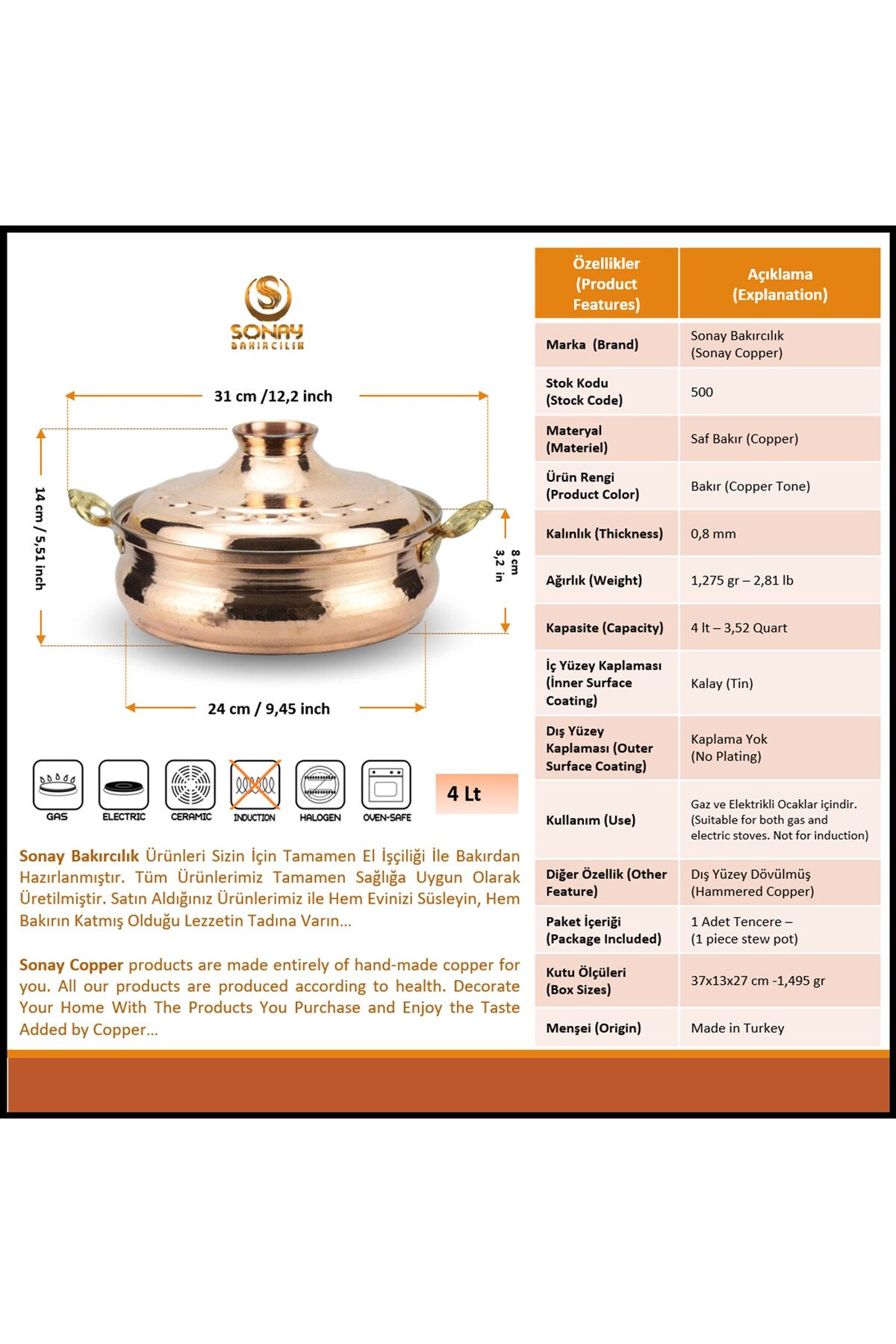 SONAY
BAKIRCILIK

31 cm /12,2 inch

14 cm / 5,51 inch

8 cm
3,2 in

24 cm / 9,45 inch

GAS ELECTRIC CERAMIC INDUCTION HALOGEN OVEN-SAFE

4 Lt

Sonay Bakırcılık Ürünleri Sizin İçin Tamamen El İşçiliği İle Bakırdan Hazırlanmıştır. Tüm Ürünlerimiz Tamamen Sağlığa Uygun Olarak Üretilmiştir. Satın Aldığınız Ürünlerimiz ile Hem Evinizi Süsleyin, Hem Bakırın Katmış Olduğu Lezzetin Tadına Varın...

Sonay Copper products are made entirely of hand-made copper for you. All our products are produced according to health. Decorate Your Home With The Products You Purchase and Enjoy the Taste Added by Copper...

| Özellikler (Product Features) | Açıklama (Explanation) |
|---|---|
| Marka (Brand) | Sonay Bakırcılık (Sonay Copper) |
| Stok Kodu (Stock Code) | 500 |
| Materyal (Materiel) | Saf Bakır (Copper) |
| Ürün Rengi (Product Color) | Bakır (Copper Tone) |
| Kalınlık (Thickness) | 0,8 mm |
| Ağırlık (Weight) | 1,275 gr – 2,81 lb |
| Kapasite (Capacity) | 4 lt – 3,52 Quart |
| İç Yüzey Kaplaması (İnner Surface Coating) | Kalay (Tin) |
| Dış Yüzey Kaplaması (Outer Surface Coating) | Kaplama Yok (No Plating) |
| Kullanım (Use) | Gaz ve Elektrikli Ocaklar içindir. (Suitable for both gas and electric stoves. Not for induction) |
| Diğer Özellik (Other Feature) | Dış Yüzey Dövülmüş (Hammered Copper) |
| Paket İçeriği (Package Included) | 1 Adet Tencere – (1 piece stew pot) |
| Kutu Ölçüleri (Box Sizes) | 37x13x27 cm -1,495 gr |
| Menşei (Origin) | Made in Turkey |