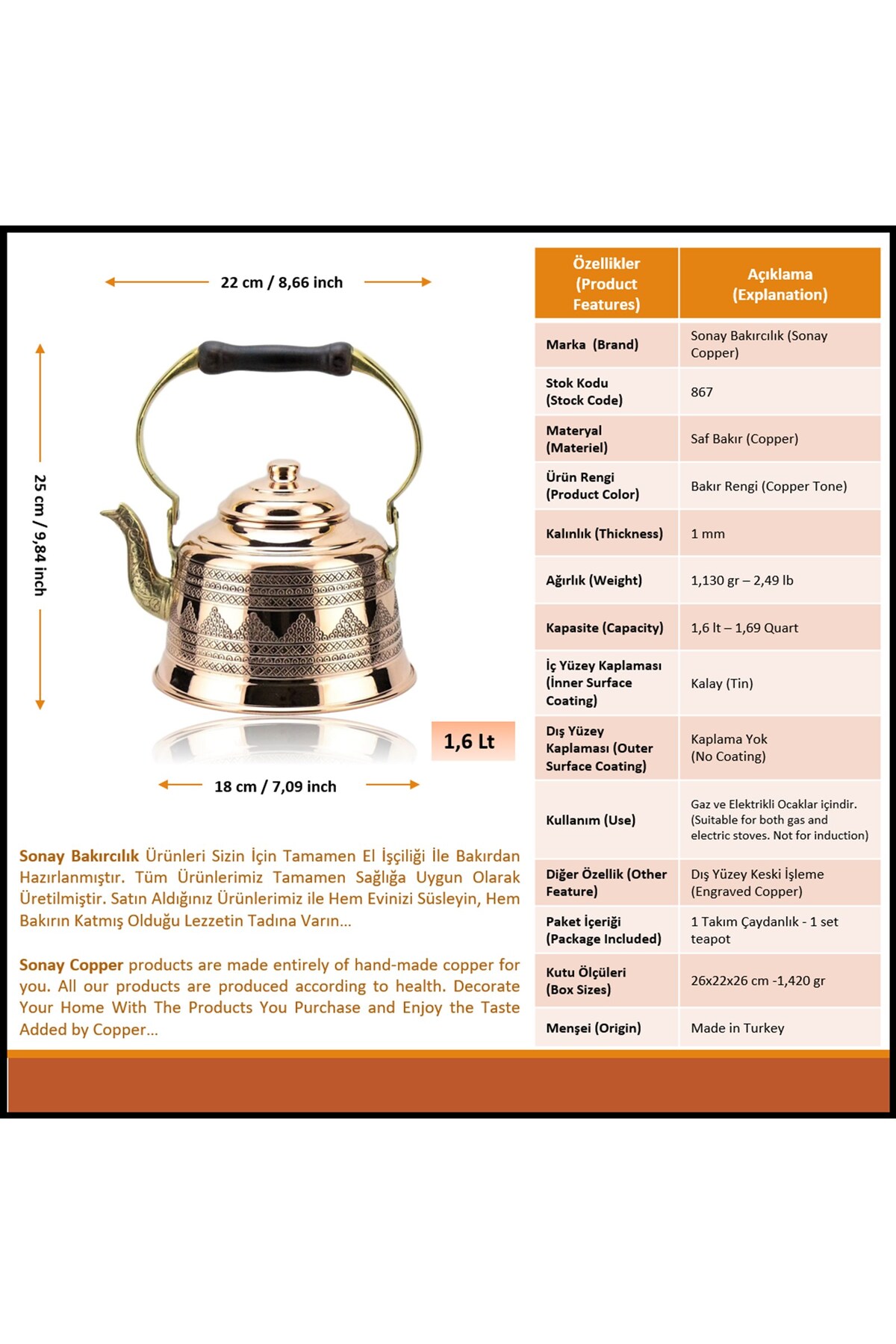 22 cm / 8,66 inch

25 cm / 9,84 inch

1,6 Lt

18 cm / 7,09 inch

Sonay Bakırcılık Ürünleri Sizin İçin Tamamen El İşçiliği İle Bakırdan Hazırlanmıştır. Tüm Ürünlerimiz Tamamen Sağlığa Uygun Olarak Üretilmiştir. Satın Aldığınız Ürünlerimiz ile Hem Evinizi Süsleyin, Hem Bakırın Katmış Olduğu Lezzetin Tadına Varın...

Sonay Copper products are made entirely of hand-made copper for you. All our products are produced according to health. Decorate Your Home With The Products You Purchase and Enjoy the Taste Added by Copper...

| Özellikler (Product Features) | Açıklama (Explanation) |
|---|---|
| Marka (Brand) | Sonay Bakırcılık (Sonay Copper) |
| Stok Kodu (Stock Code) | 867 |
| Materyal (Materiel) | Saf Bakır (Copper) |
| Ürün Rengi (Product Color) | Bakır Rengi (Copper Tone) |
| Kalınlık (Thickness) | 1 mm |
| Ağırlık (Weight) | 1,130 gr – 2,49 lb |
| Kapasite (Capacity) | 1,6 lt – 1,69 Quart |
| İç Yüzey Kaplaması (İnner Surface Coating) | Kalay (Tin) |
| Dış Yüzey Kaplaması (Outer Surface Coating) | Kaplama Yok (No Coating) |
| Kullanım (Use) | Gaz ve Elektrikli Ocaklar içindir. (Suitable for both gas and electric stoves. Not for induction) |
| Diğer Özellik (Other Feature) | Dış Yüzey Keski İşleme (Engraved Copper) |
| Paket İçeriği (Package Included) | 1 Takım Çaydanlık - 1 set teapot |
| Kutu Ölçüleri (Box Sizes) | 26x22x26 cm -1,420 gr |
| Menşei (Origin) | Made in Turkey |