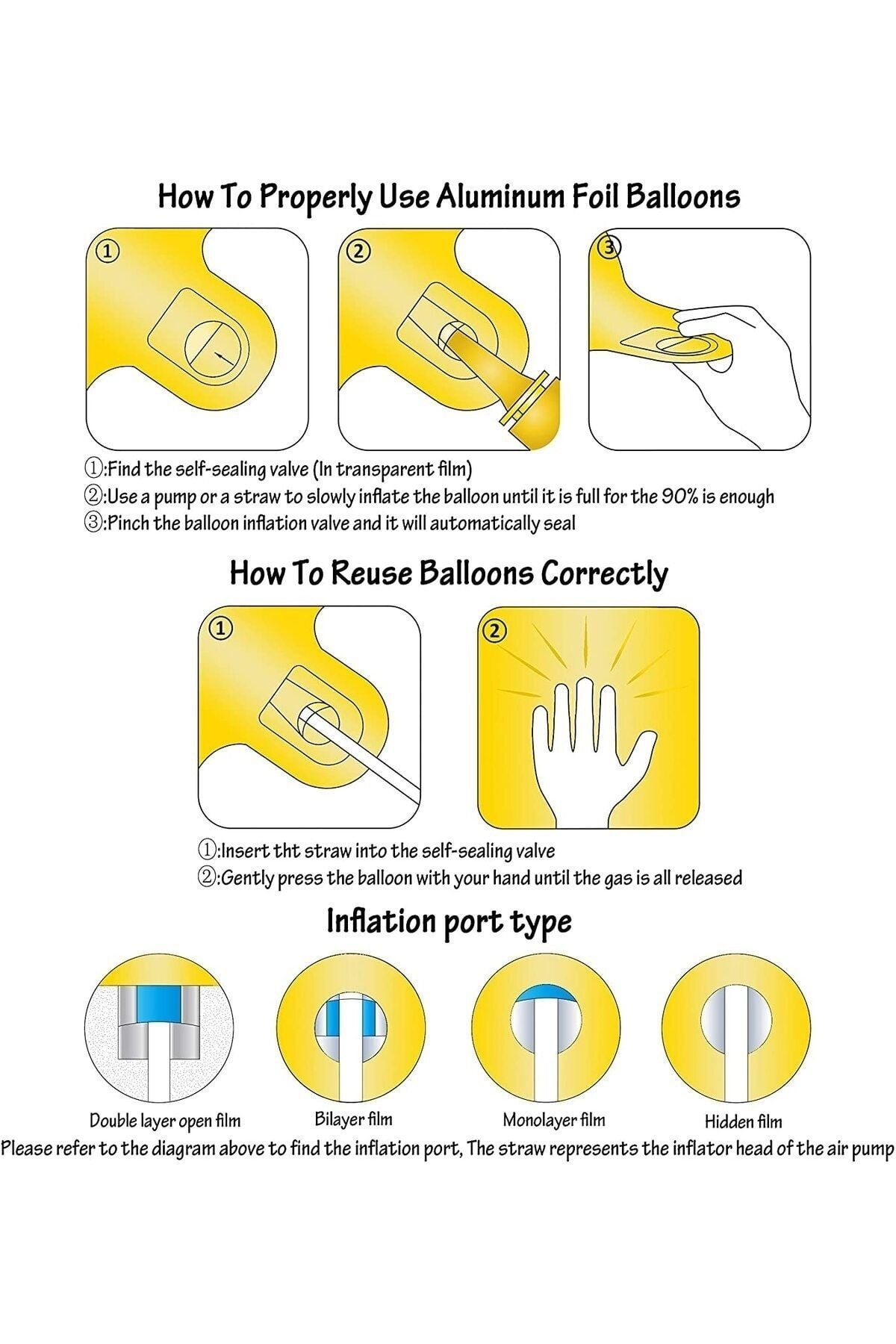 How To Properly Use Aluminum Foil Balloons

①

②

③

①:Find the self-sealing valve (In transparent film)
②:Use a pump or a straw to slowly inflate the balloon until it is full for the 90% is enough
③:Pinch the balloon inflation valve and it will automatically seal

How To Reuse Balloons Correctly

①

②

①:Insert tht straw into the self-sealing valve
②:Gently press the balloon with your hand until the gas is all released

Inflation port type

Double layer open film

Bilayer film

Monolayer film

Hidden film

Please refer to the diagram above to find the inflation port, The straw represents the inflator head of the air pump