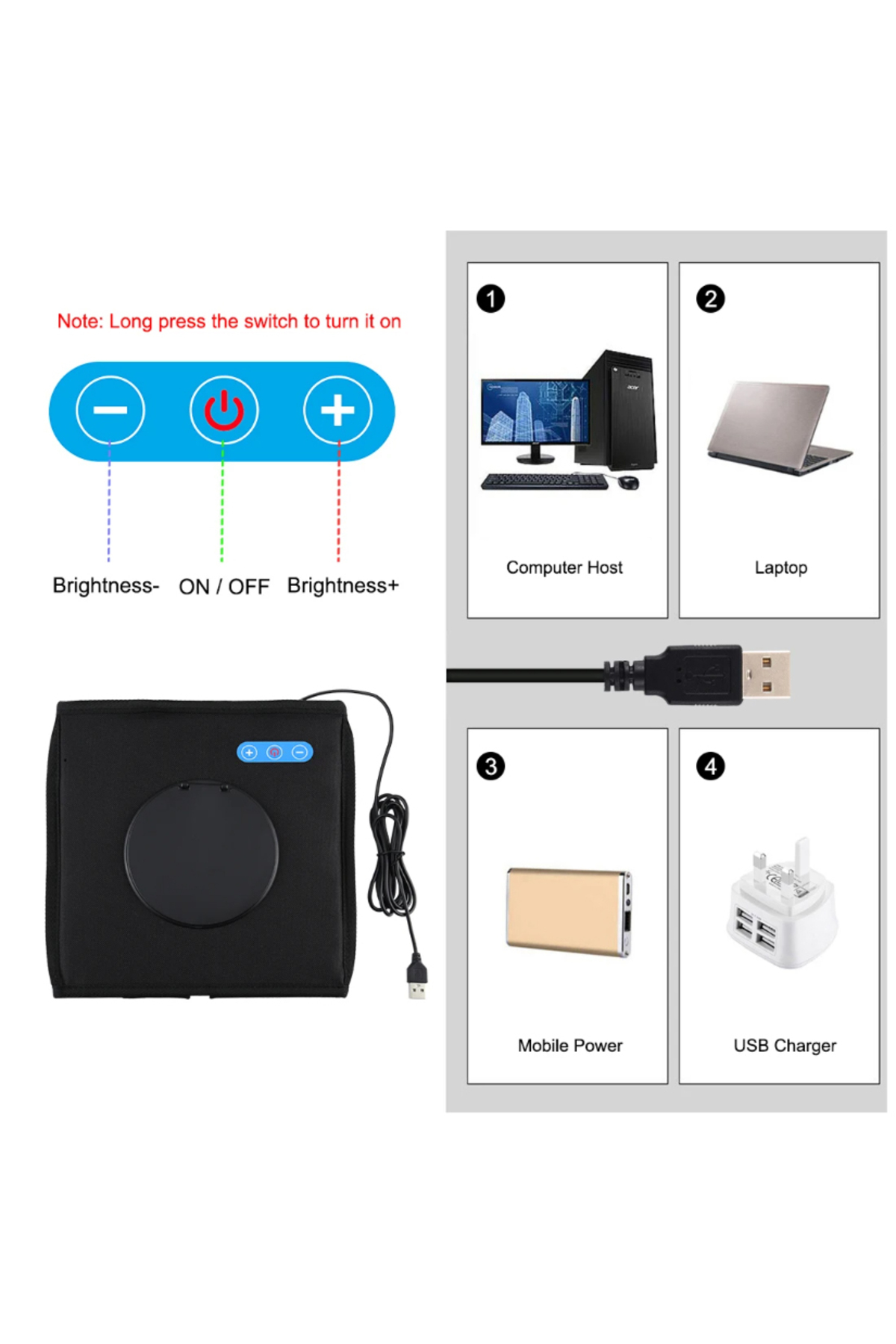 Note: Long press the switch to turn it on

Brightness- ON / OFF Brightness+

1

Computer Host

2

Laptop

3

Mobile Power

4

USB Charger