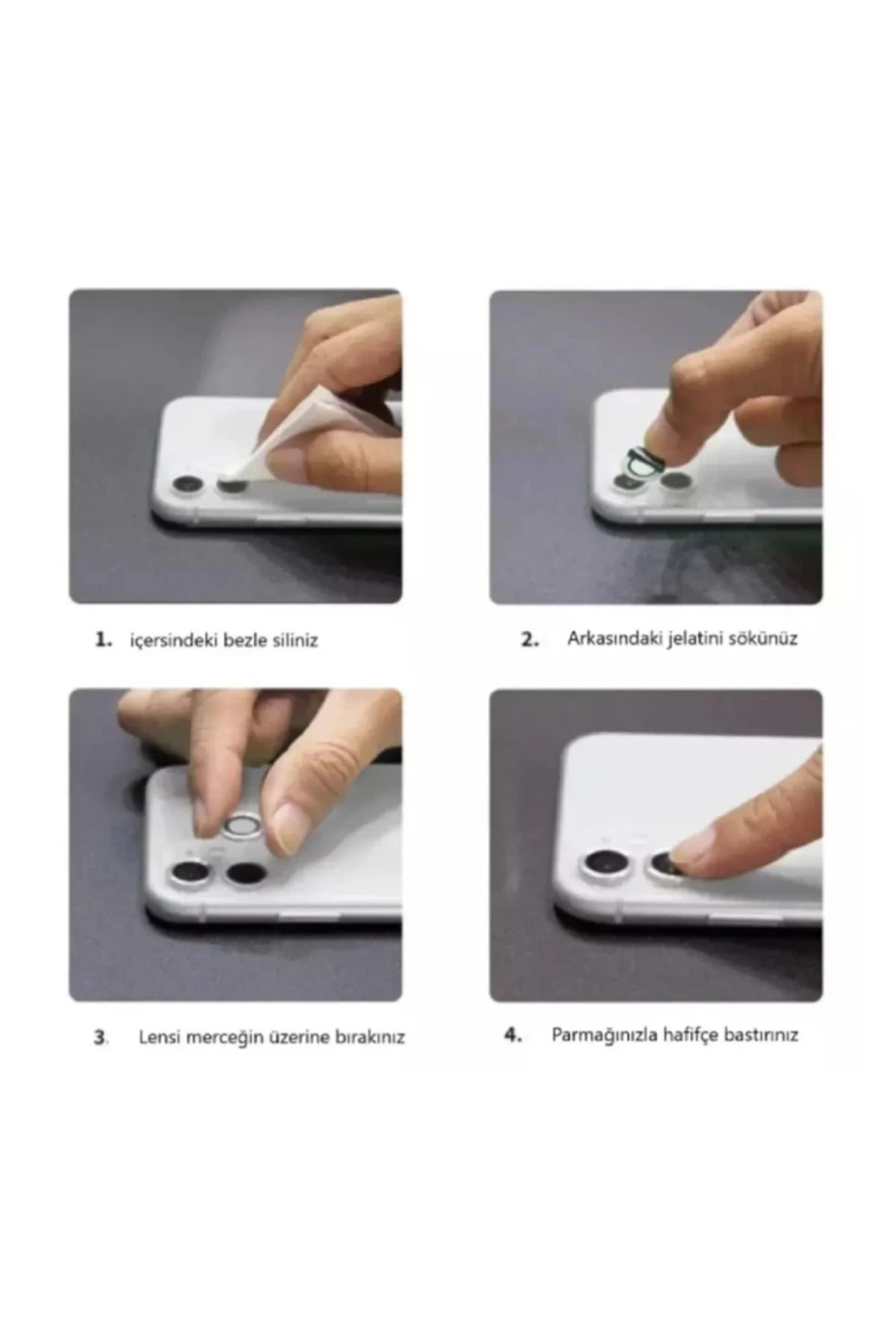 1. içersindeki bezle siliniz

2. Arkasındaki jelatini sökünüz

3. Lensi merceğin üzerine bırakınız

4. Parmağınızla hafifçe bastırınız