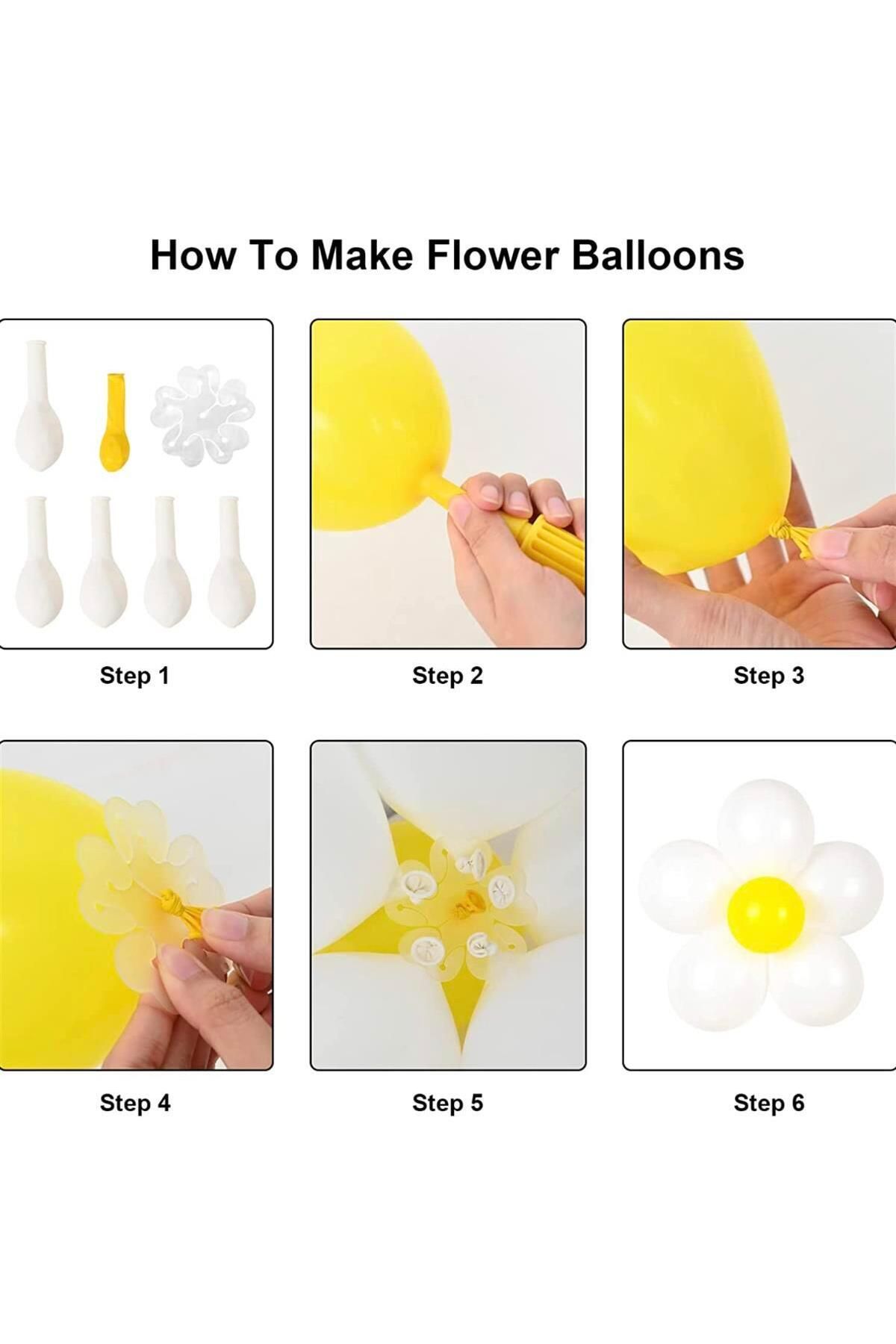 How To Make Flower Balloons

Step 1

Step 2

Step 3

Step 4

Step 5

Step 6