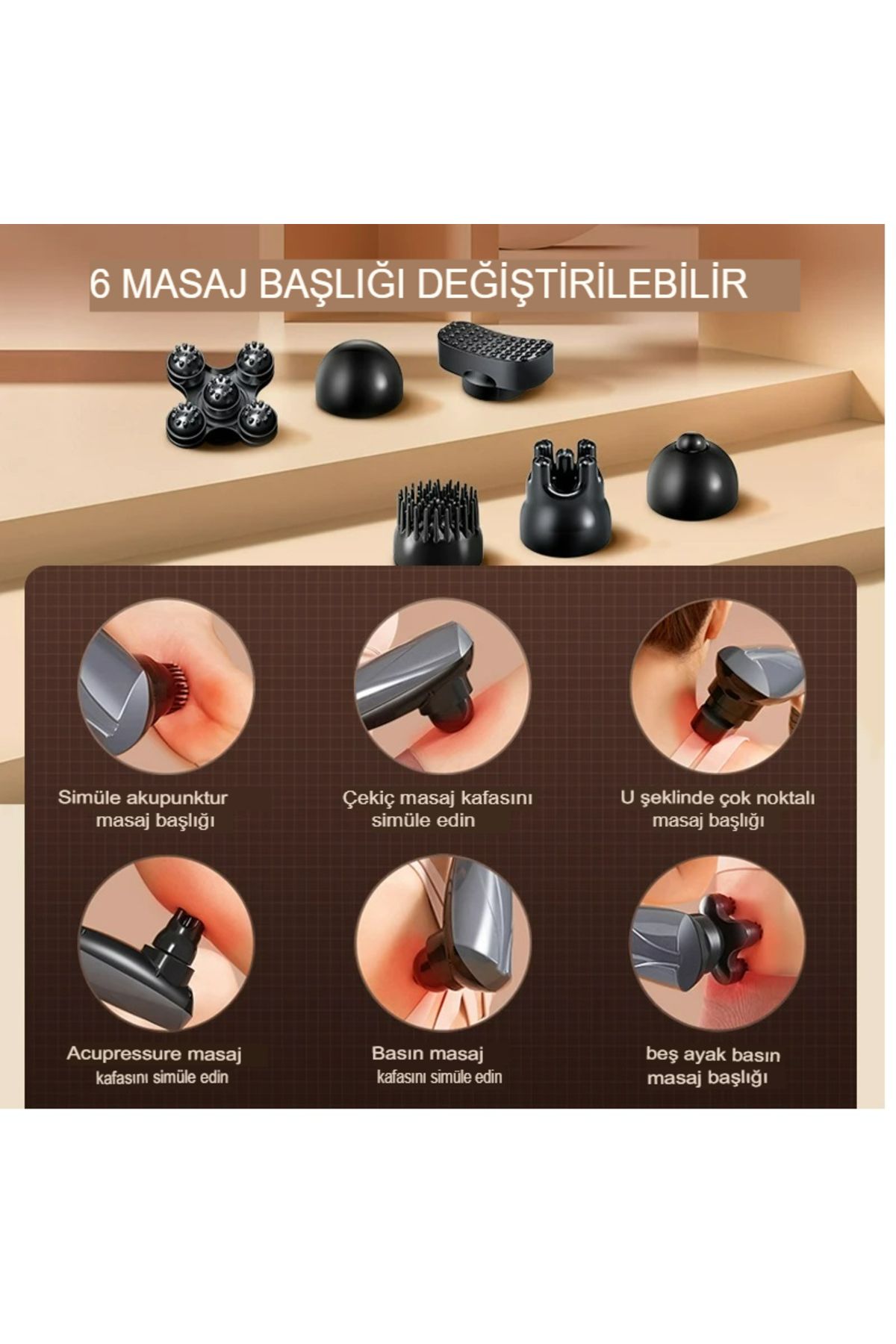 6 MASAJ BAŞLIĞI DEĞİŞTİRİLEBİLİR

Simüle akupunktur masaj başlığı

Çekiç masaj kafasını simüle edin

U şeklinde çok noktalı masaj başlığı

Acupressure masaj kafasını simüle edin

Basın masaj kafasını simüle edin

beş ayak basın masaj başlığı